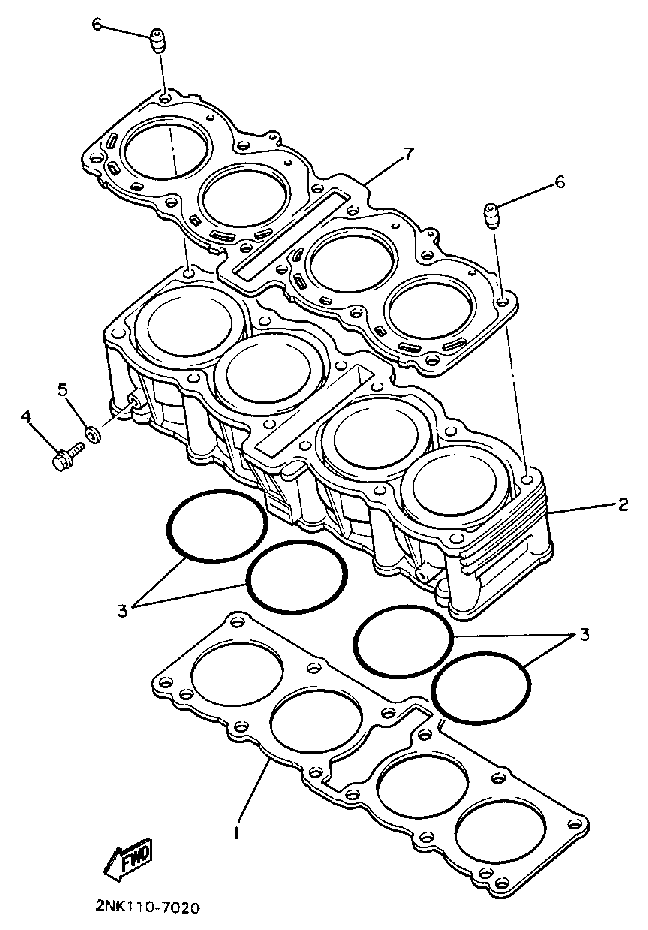 6
7
6
5
4
2
3
3
1
FWD
2NK110-7020