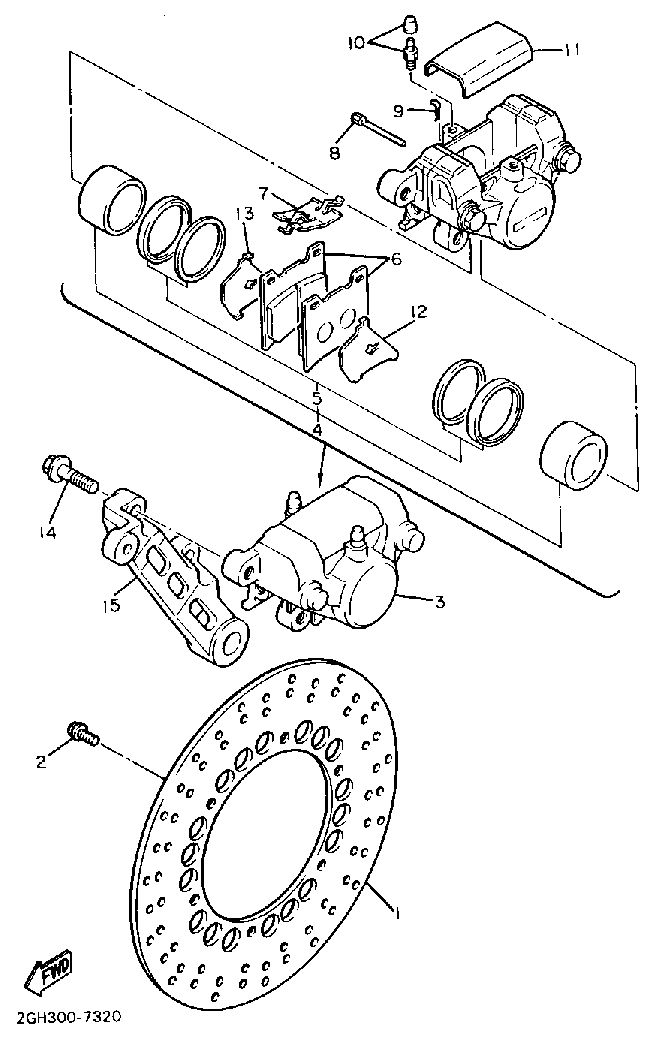 10
11
9
8
7
13
6
12
5
4
14
15
3
2
1
FWD
2GH300-7320