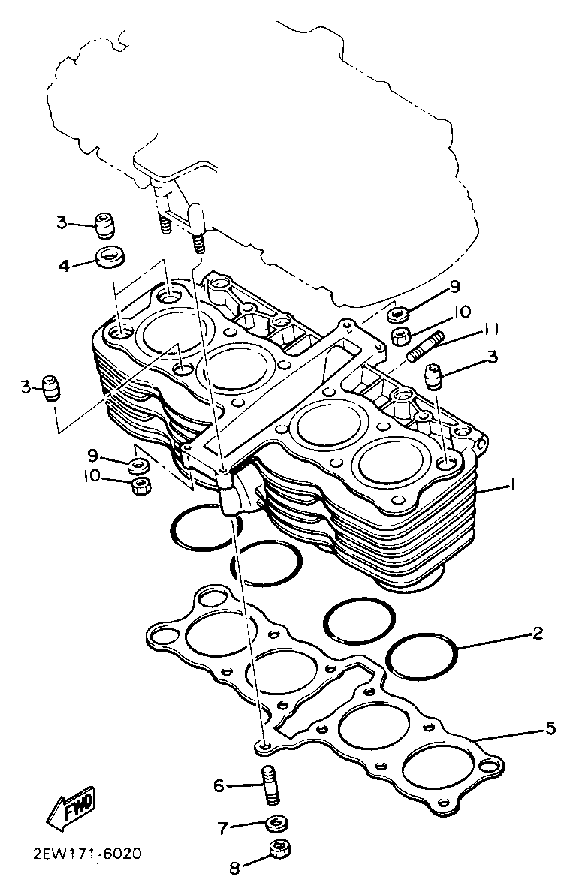 3
4
9
10
11
3
3
9
10
1
2
5
6
7
8
FWD
2EW171-6020