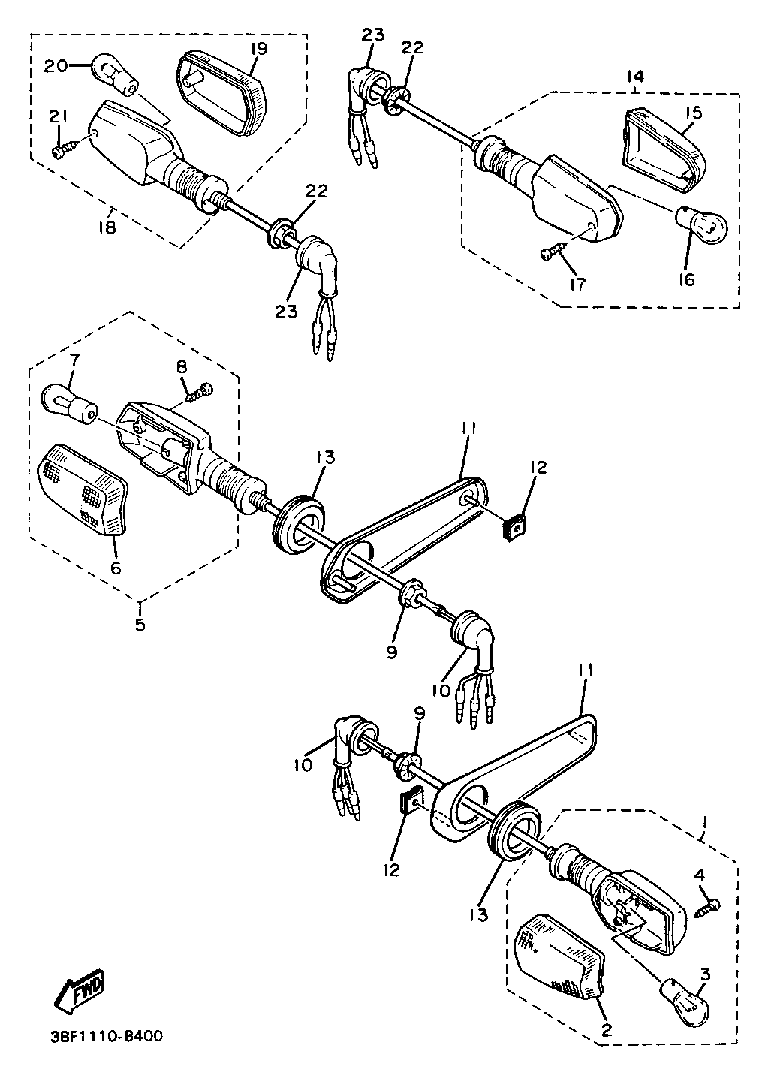 20
19
21
18
22
23
23
22
14
15
16
17
7
8
6
5
13
11
12
9
10
11
10
9
12
13
1
4
3
2
FWD
3BF1110-B400