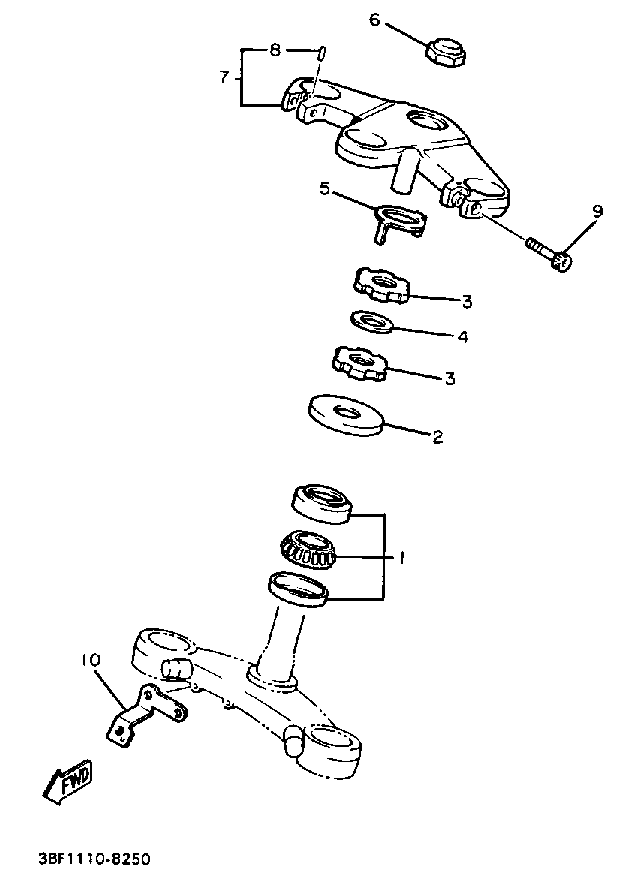 6
8
7
5
9
3
4
3
2
1
10
FWD
3BF1110-8250