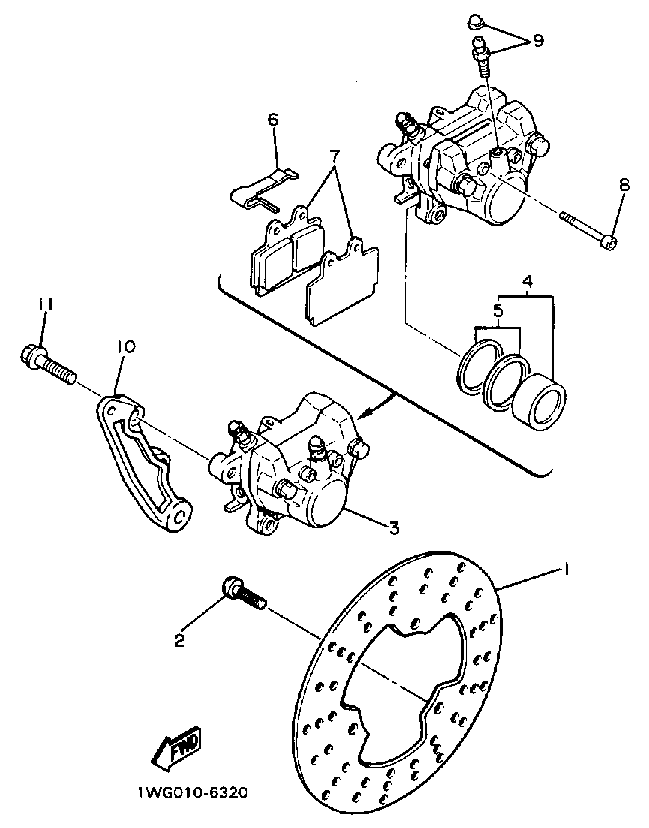 9
6
7
8
4
5
11
10
3
1
2
FWD
1WG010-6320