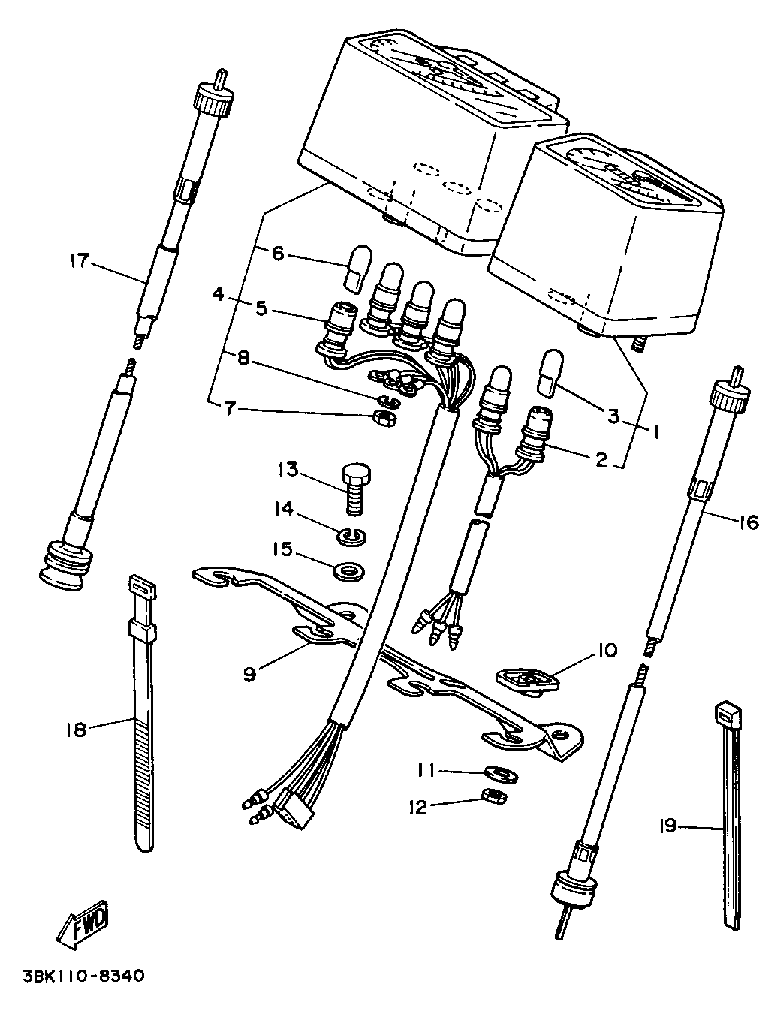 17
6
4
5
8
7
3
1
2
13
14
15
16
9
10
18
11
12
19
FWD
3BK110-8340