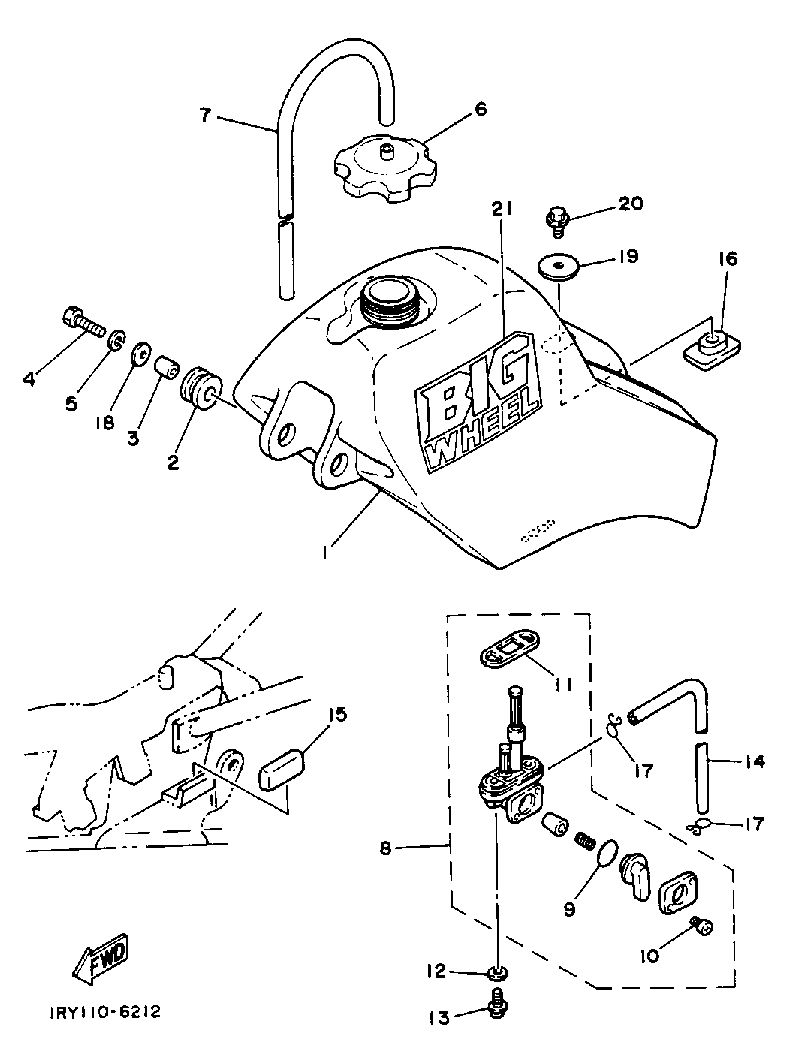 7
6
21
20
19
16
4
5
18
3
2
BIG WHEEL
1
11
15
17
14
17
8
9
10
12
13
FWD
1RY110-6212