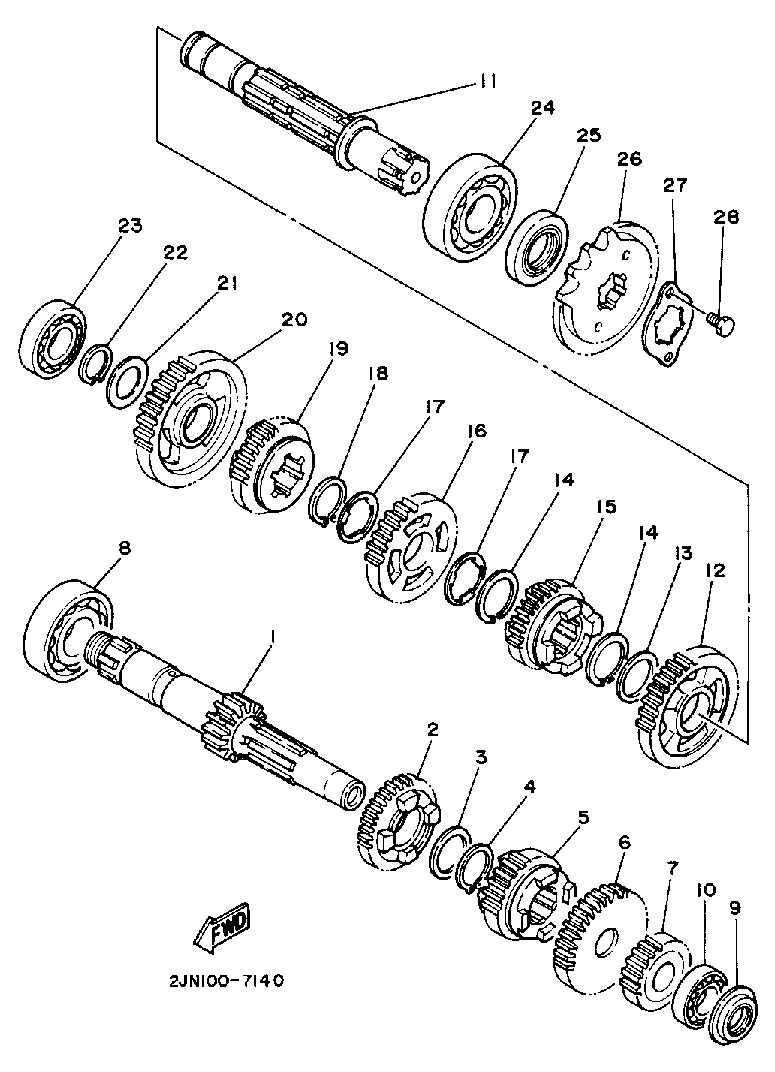 11
24
25
26
27
28
23
22
21
20
19
18
17
16
17
14
15
14
13
12
8
1
2
3
4
5
6
7
10
9
FWD
2JN100-7140