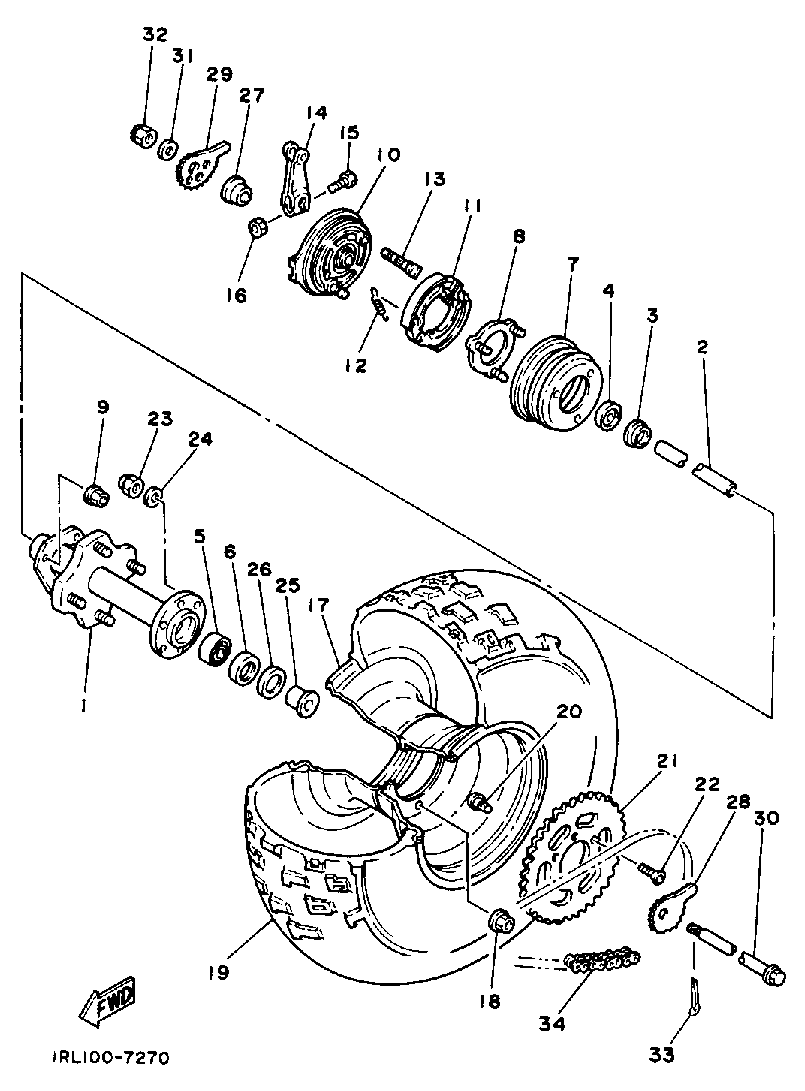 32
31
29
27
14
15
10
13
11
8
7
4
3
2
16
12
9
23
24
5
6
26
25
17
1
20
21
22
28
30
19
18
34
33
FWD
1RL100-7270