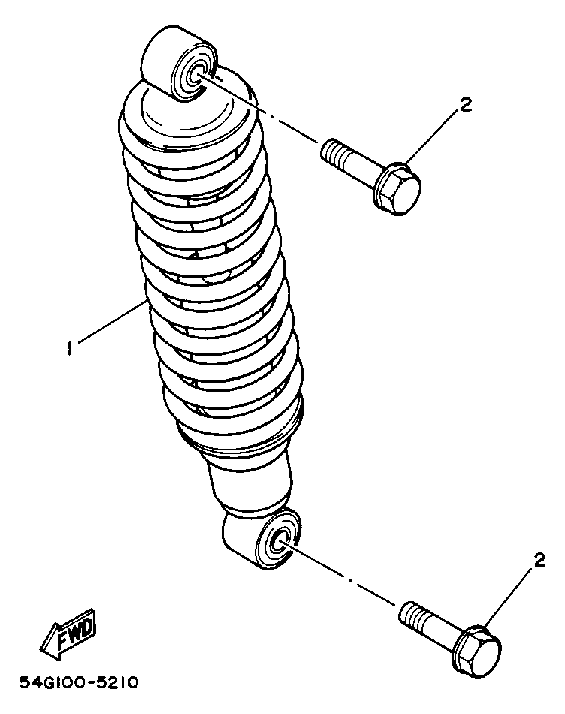 2
1
2
FWD
54G100-5210