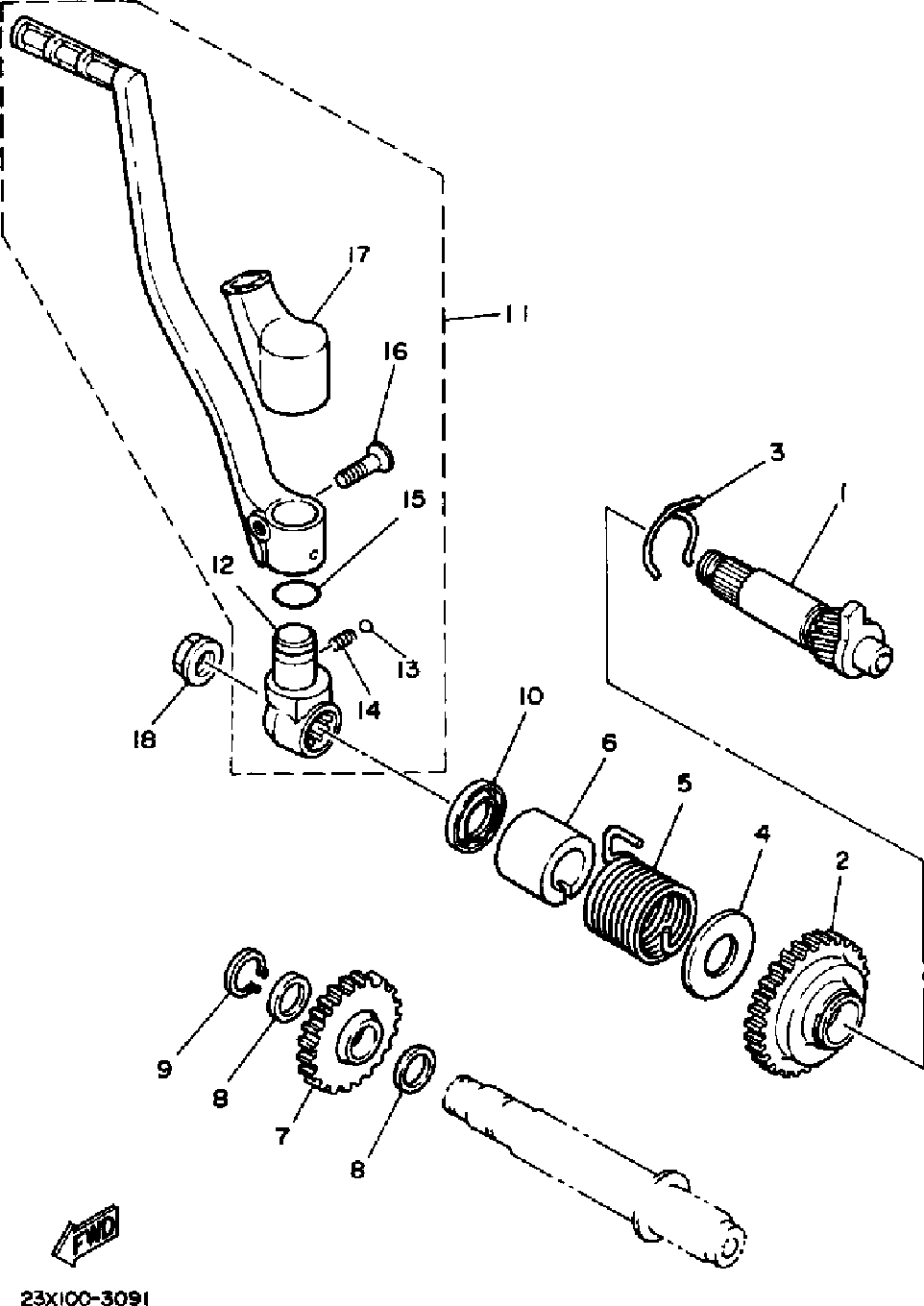 17
11
16
3
1
15
12
13
14
18
10
6
5
4
2
9
8
7
8
FWD
23X100-3091