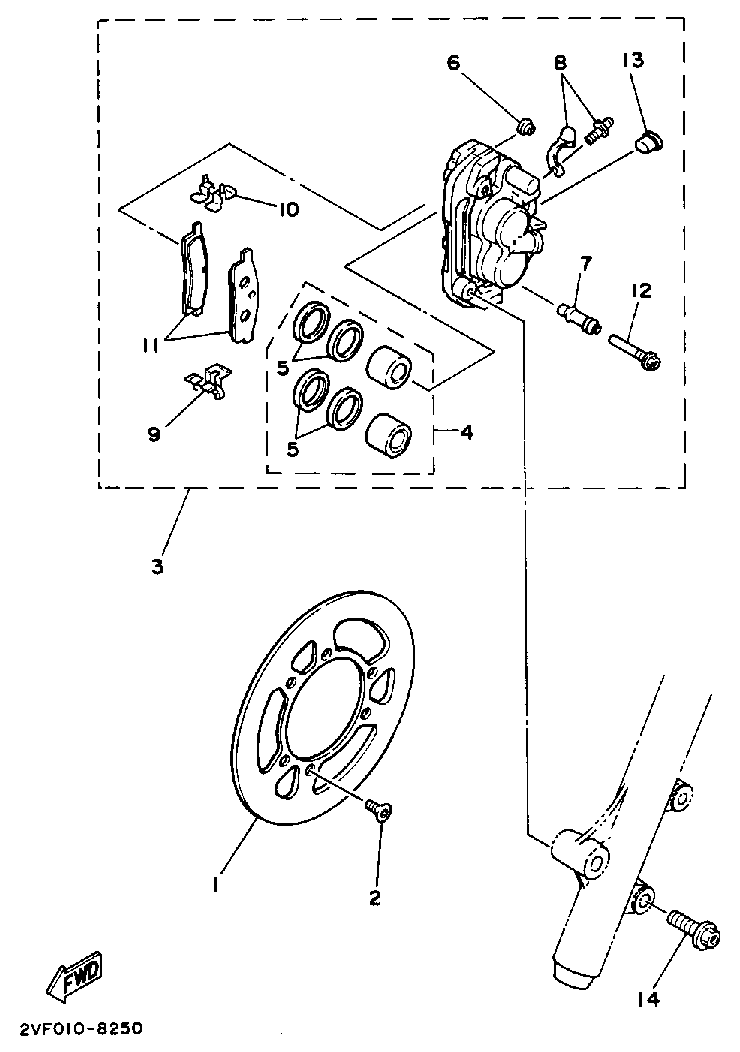 6
8
13
10
7
12
11
5
5
9
4
3
1
2
14
FWD
2VF010-8250