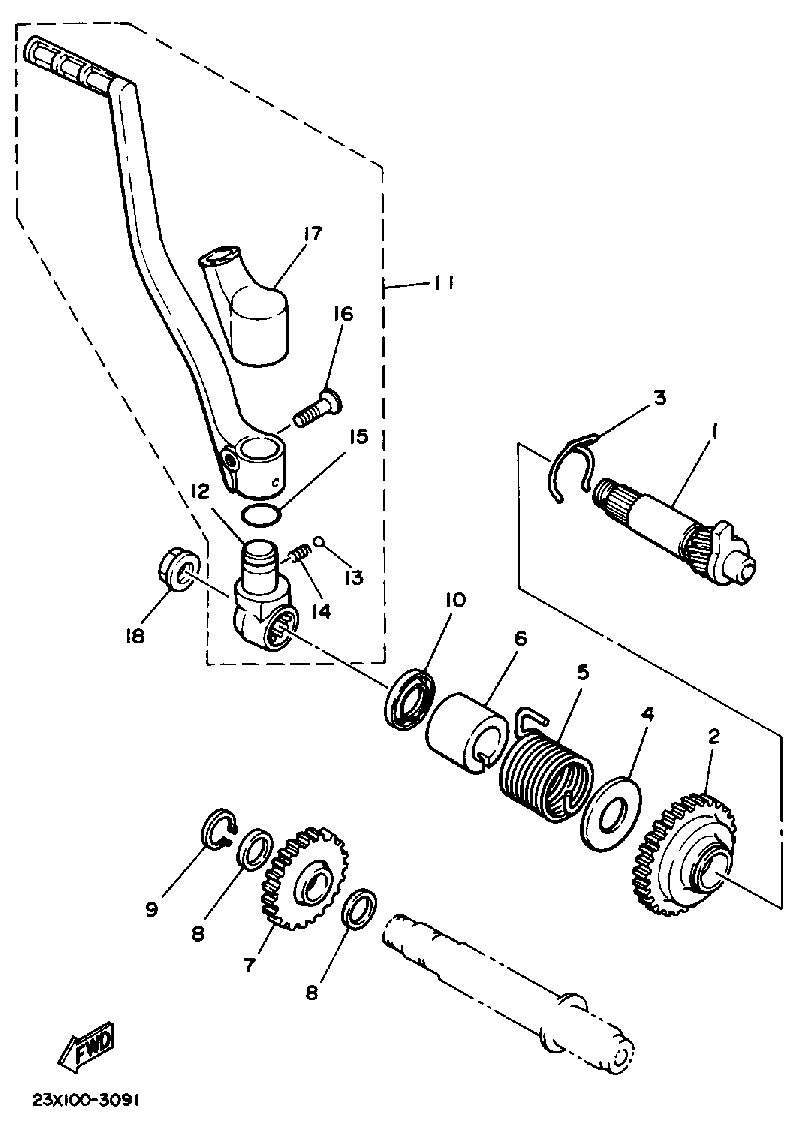 17
11
16
3
1
15
12
13
14
18
10
6
5
4
2
9
8
7
8
FWD
23X100-3091