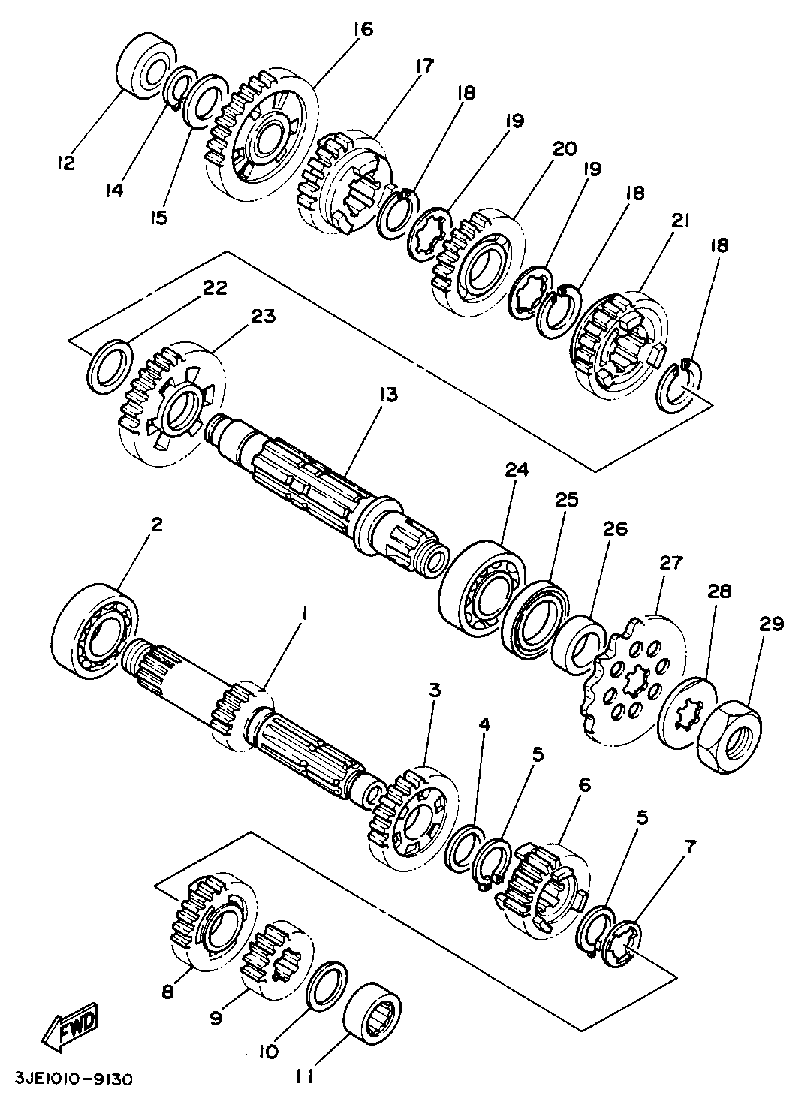 16
17
18
19
20
19
18
21
18
12
14
15
22
23
13
24
25
26
27
28
29
2
1
3
4
5
6
5
7
8
9
10
11
FWD
3JE1010-9130