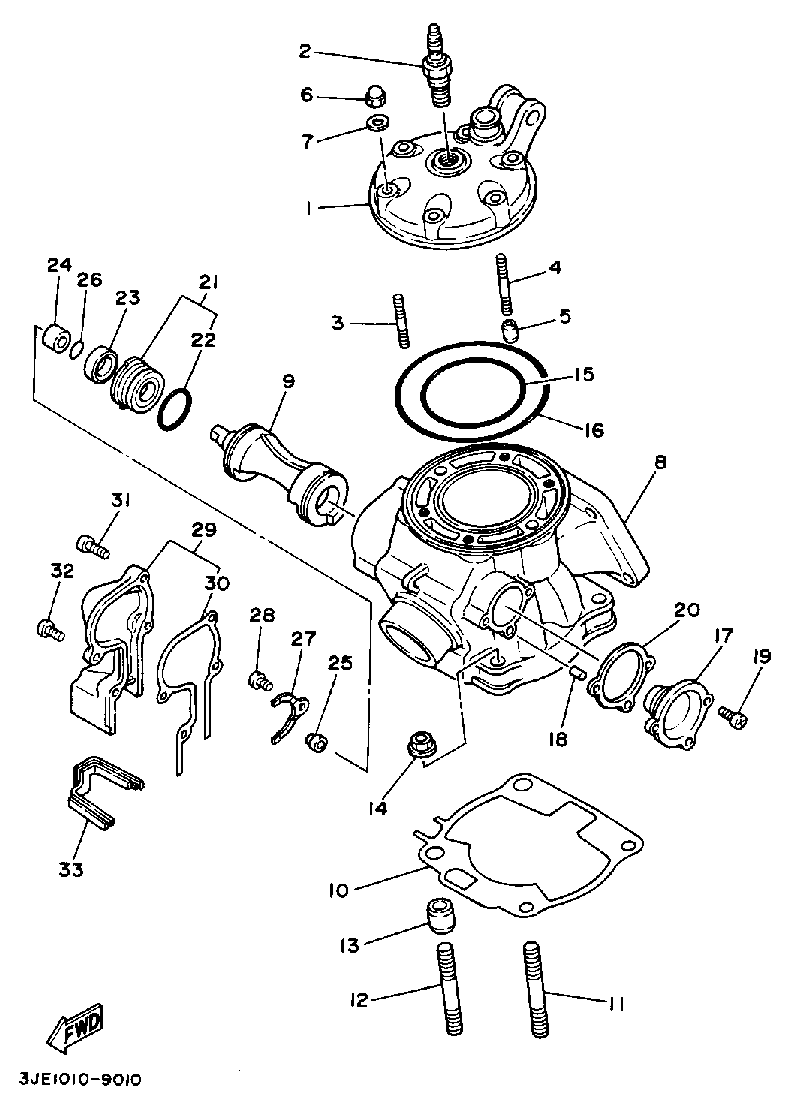 2
6
7
1
24
26
23
21
22
4
3
5
15
16
9
8
31
29
32
30
28
27
25
20
17
19
18
14
33
10
13
12
11
FWD
3JE1010-9010