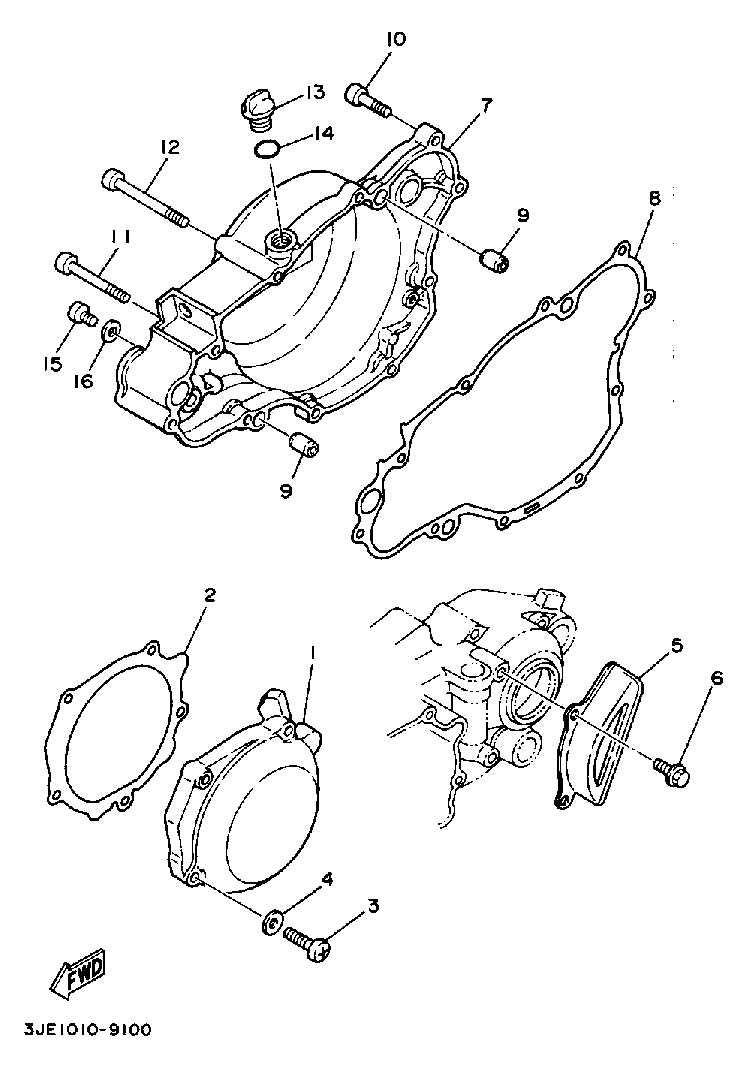 10
13
7
14
12
9
8
11
15
16
9
2
1
5
6
4
3
FWD
3JE1010-9100