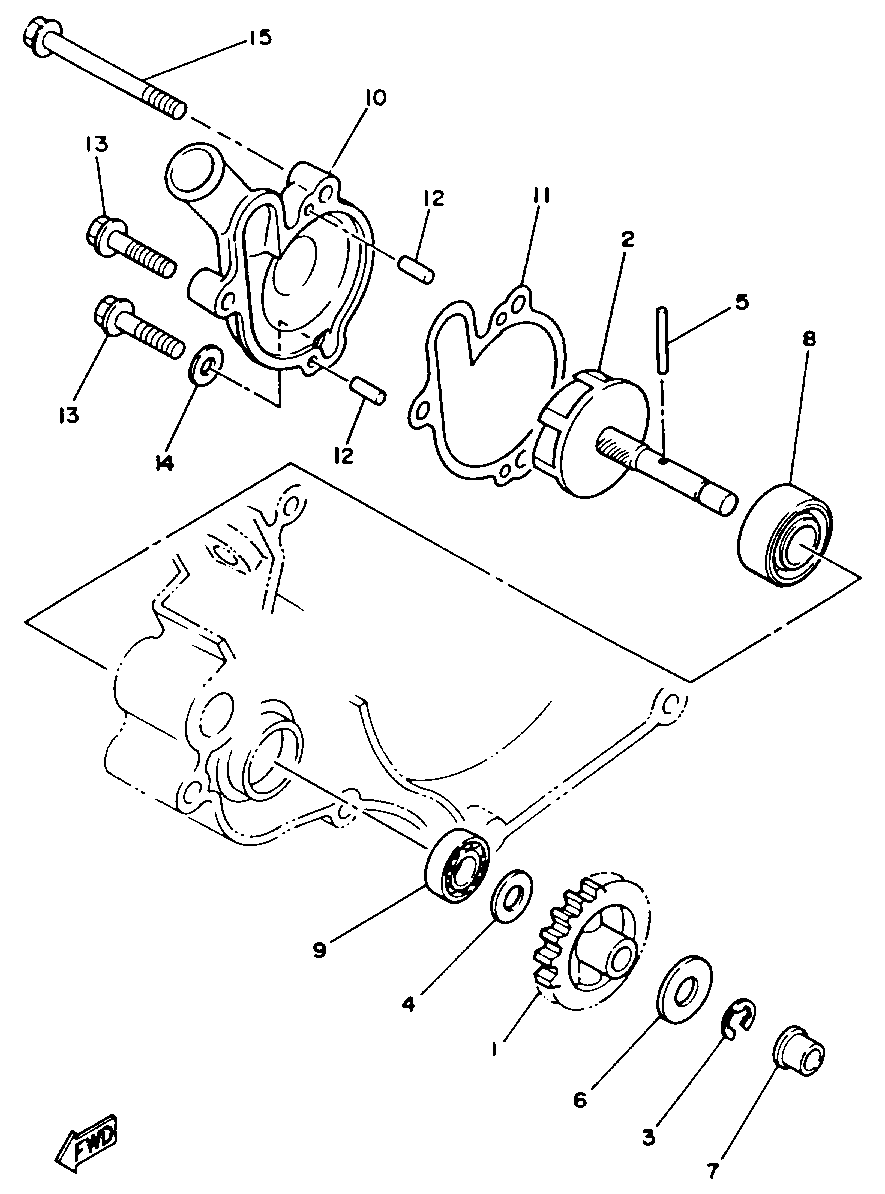 15
10
13
12
11
2
5
8
13
14
12
9
4
1
6
3
7
FWD