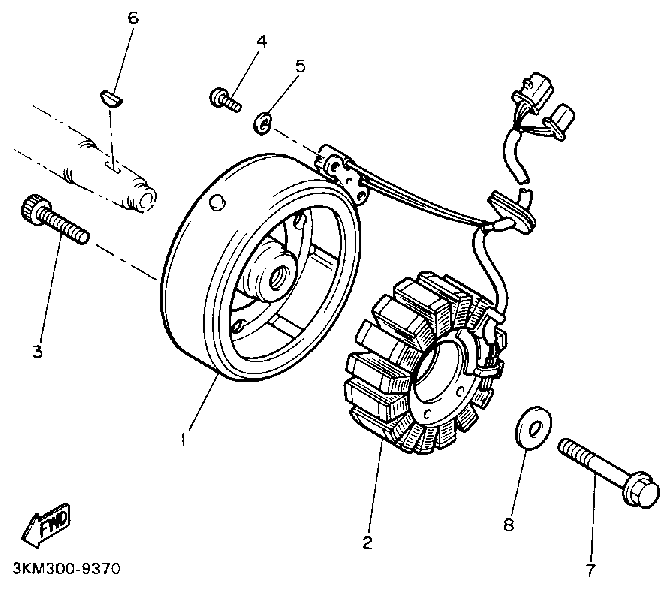 6
4
5
3
1
2
8
7
FWD
3KM300-9370