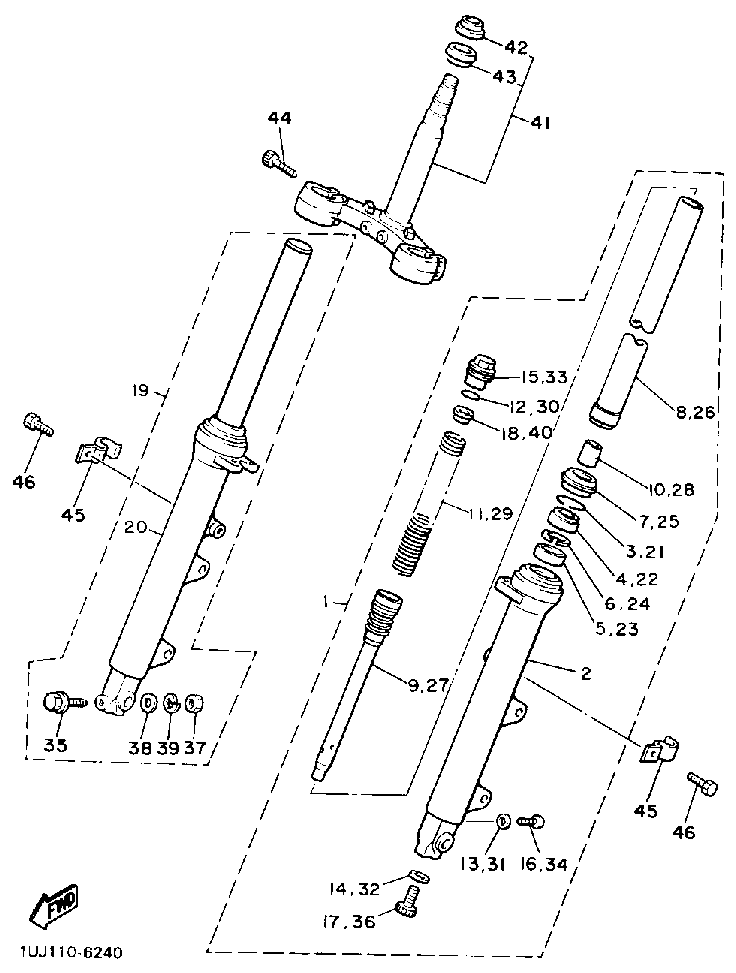 42
43
41
44
19
46
45
20
35
38
39
37
15,33
12,30
18,40
11,29
1
9,27
8,26
10,28
7,25
3,21
4,22
6,24
5,23
2
45
46
13,31
16,34
14,32
17,36
FWD
1UJ110-6240