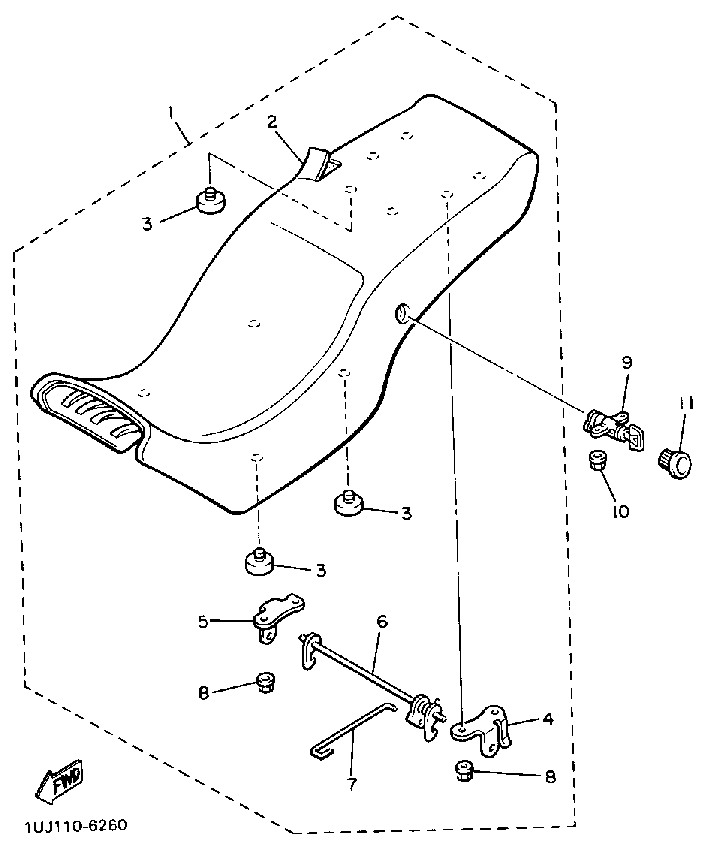 1
2
3
9
11
10
3
3
5
6
8
4
7
8
FWD
1UJ110-6260