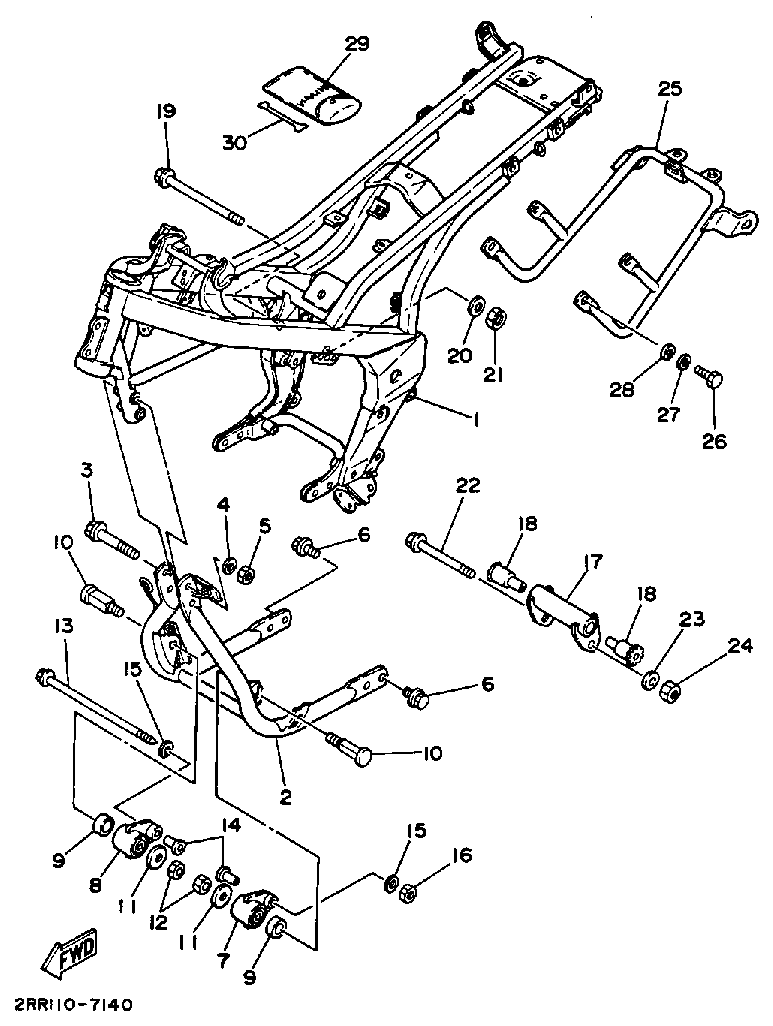 29
30
19
25
20
21
28
27
26
1
3
4
5
6
22
18
17
10
18
23
24
13
15
6
10
2
14
15
16
9
8
11
12
11
7
9
FWD
2RR110-7140