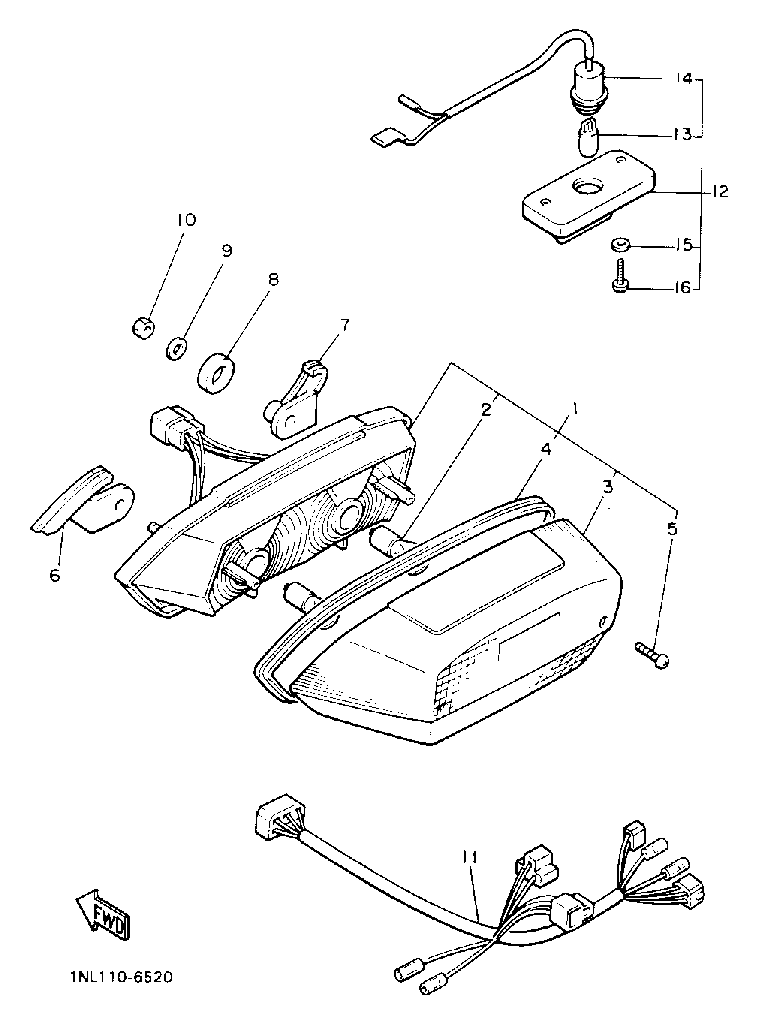 14
13
12
15
16
10
9
8
7
2
1
4
3
5
6
11
FWD
1NL110-6520