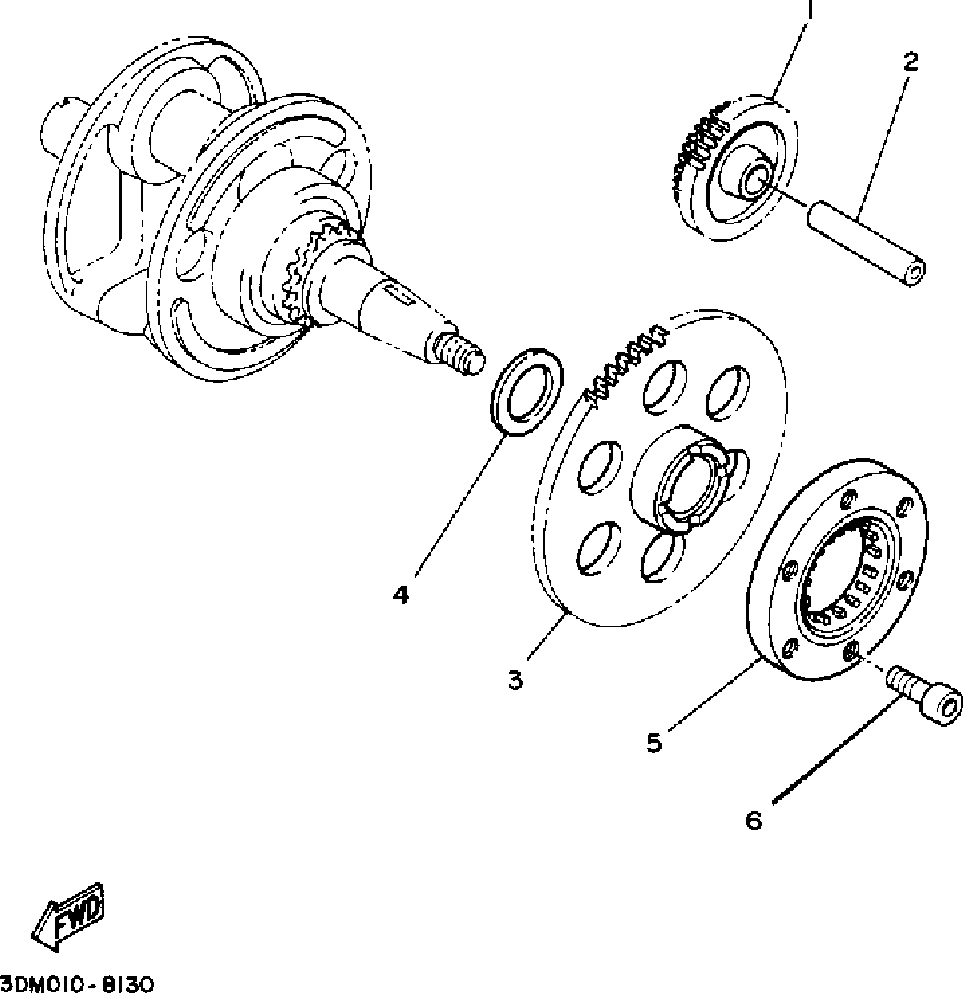 1
2
4
3
5
6
FWD
3DM010-8130