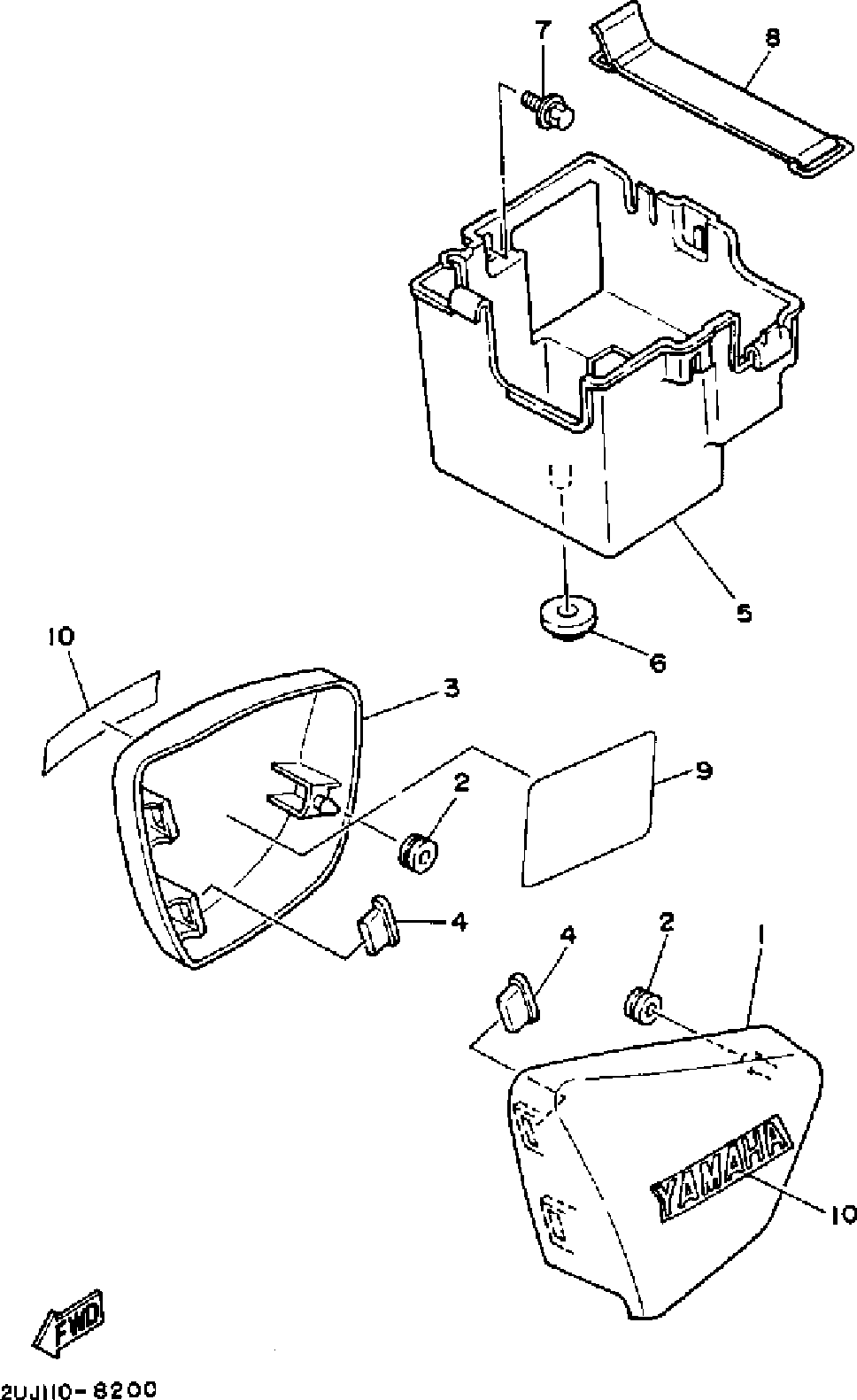 7
8
5
6
10
3
2
9
4
4
2
1
YAMAHA
10
FWD
2UJ110-8200