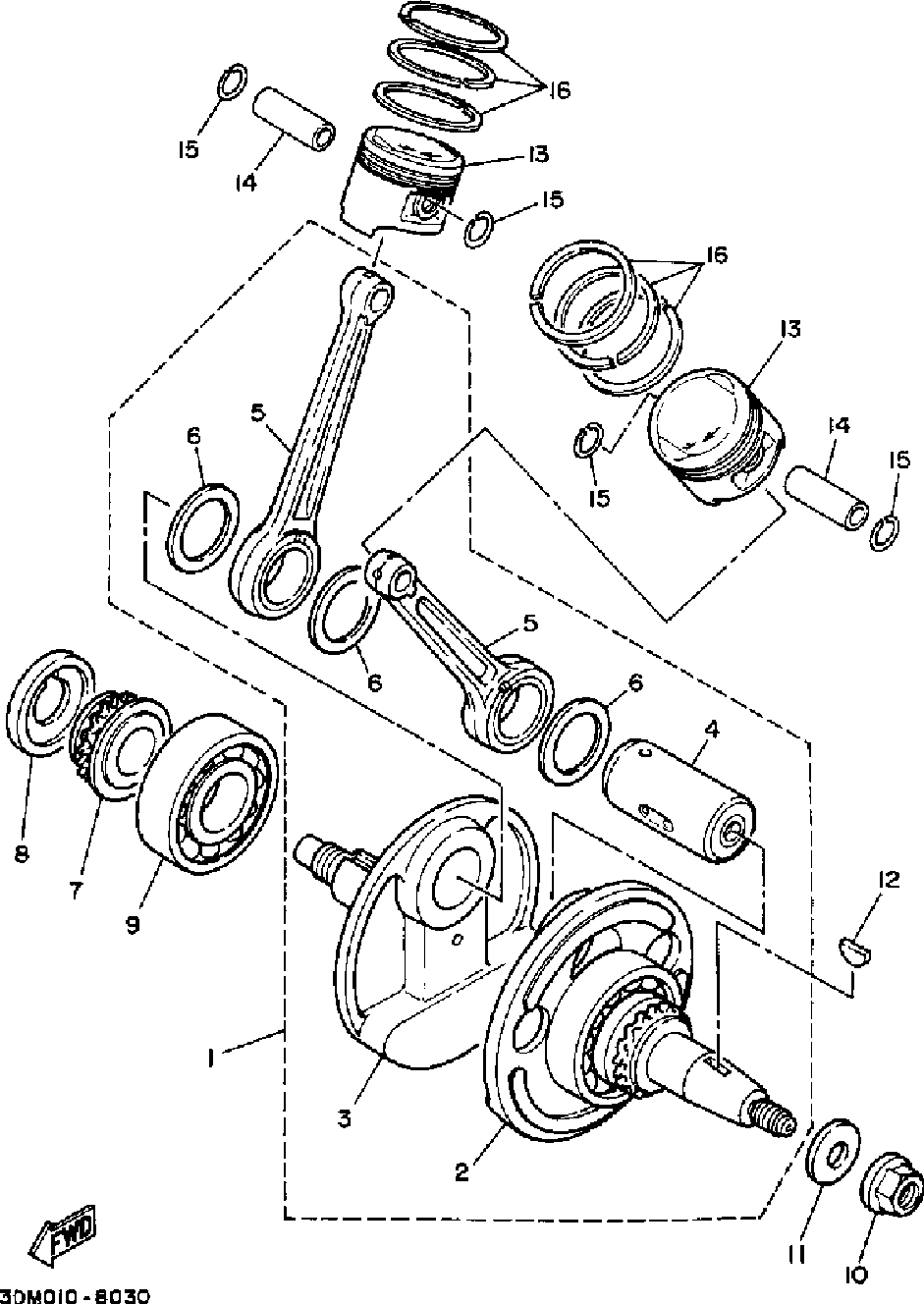 16
15
14
13
15
16
13
14
15
15
6
5
5
6
6
4
8
7
9
12
1
3
2
11
10
FWD
30M010-8030