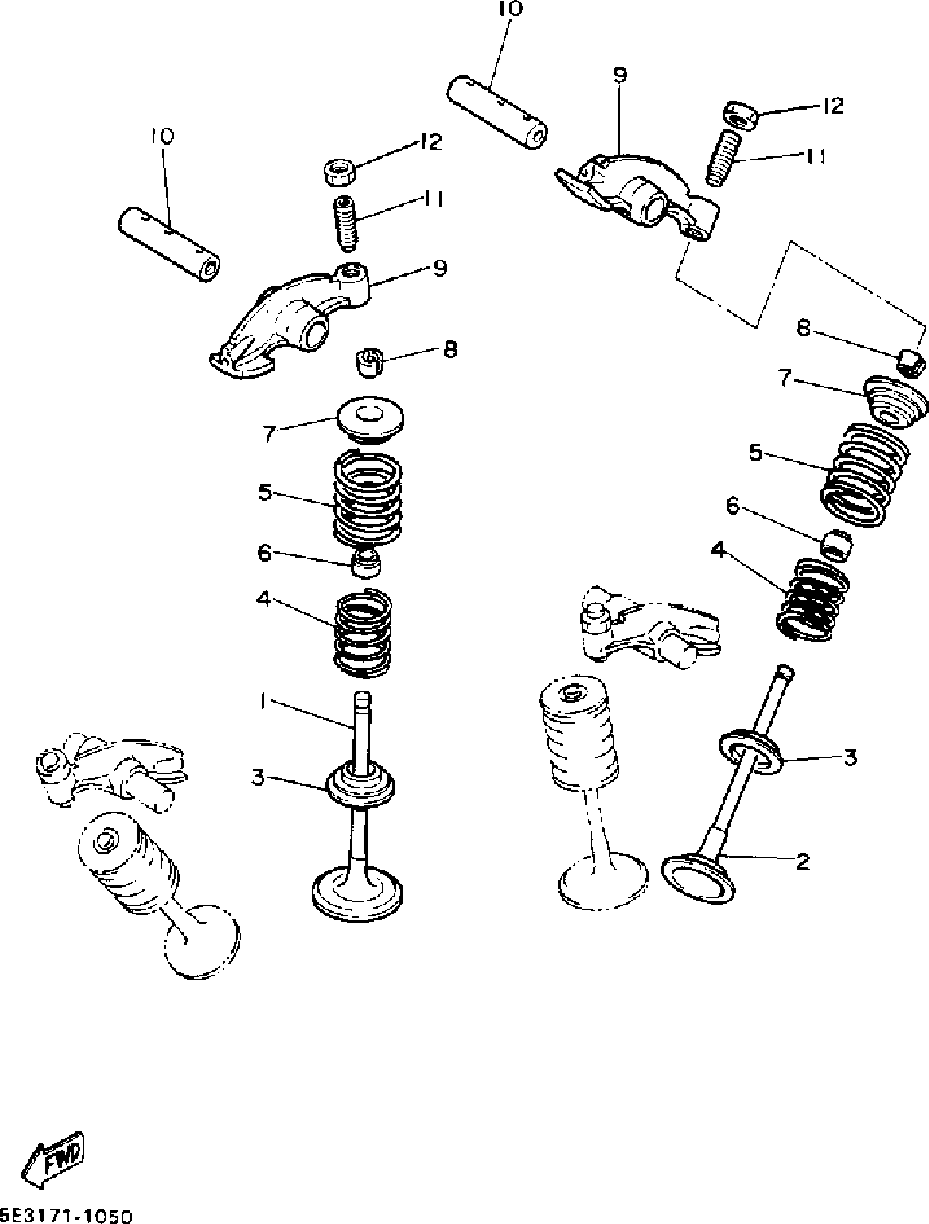 10
9
12
11
10
12
11
9
8
8
7
7
5
5
6
6
4
4
1
3
3
2
FWD
5E3171-1050