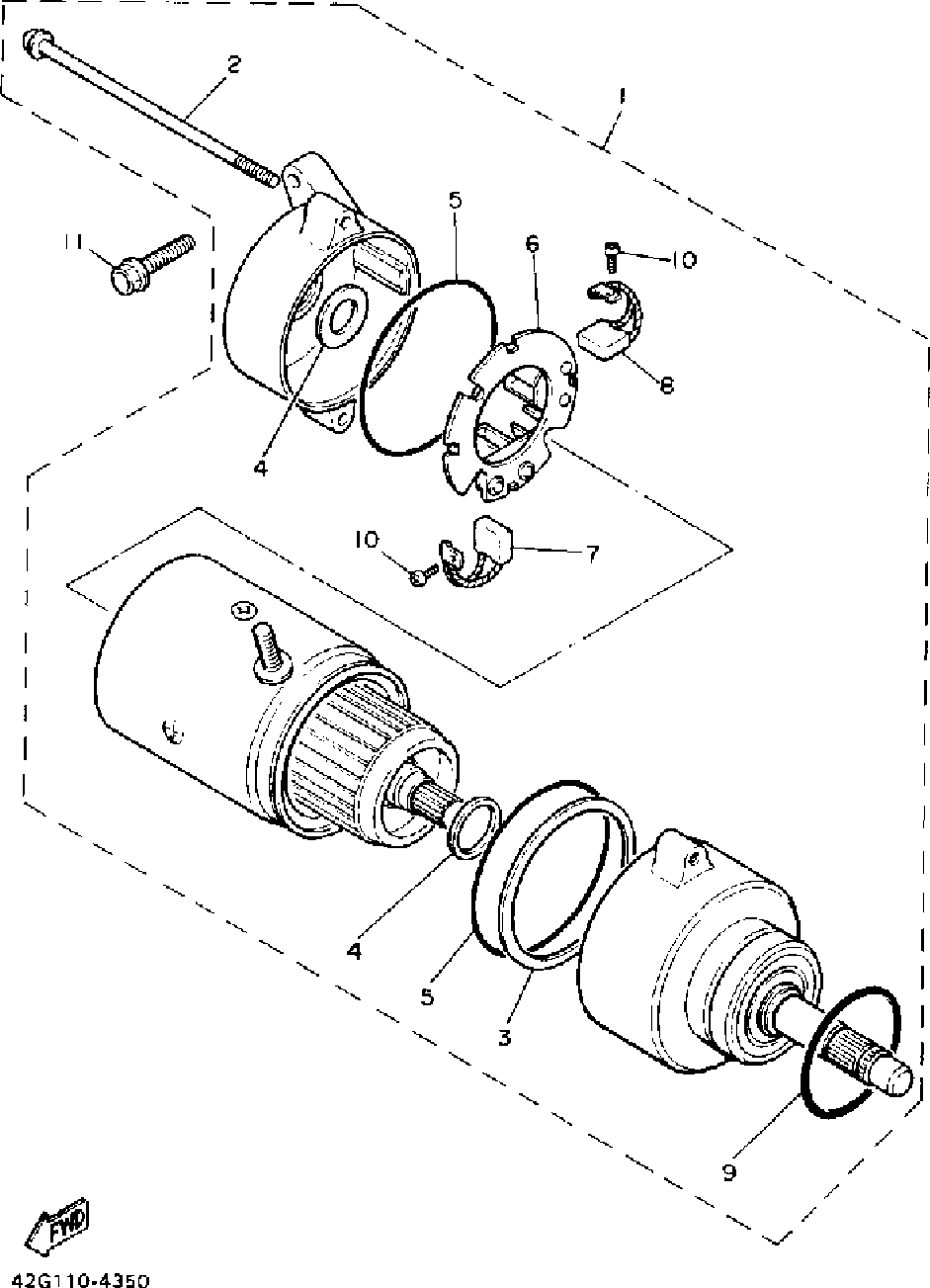 2
1
11
5
6
10
8
4
10
7
4
5
3
9
FWD
42G110-4350