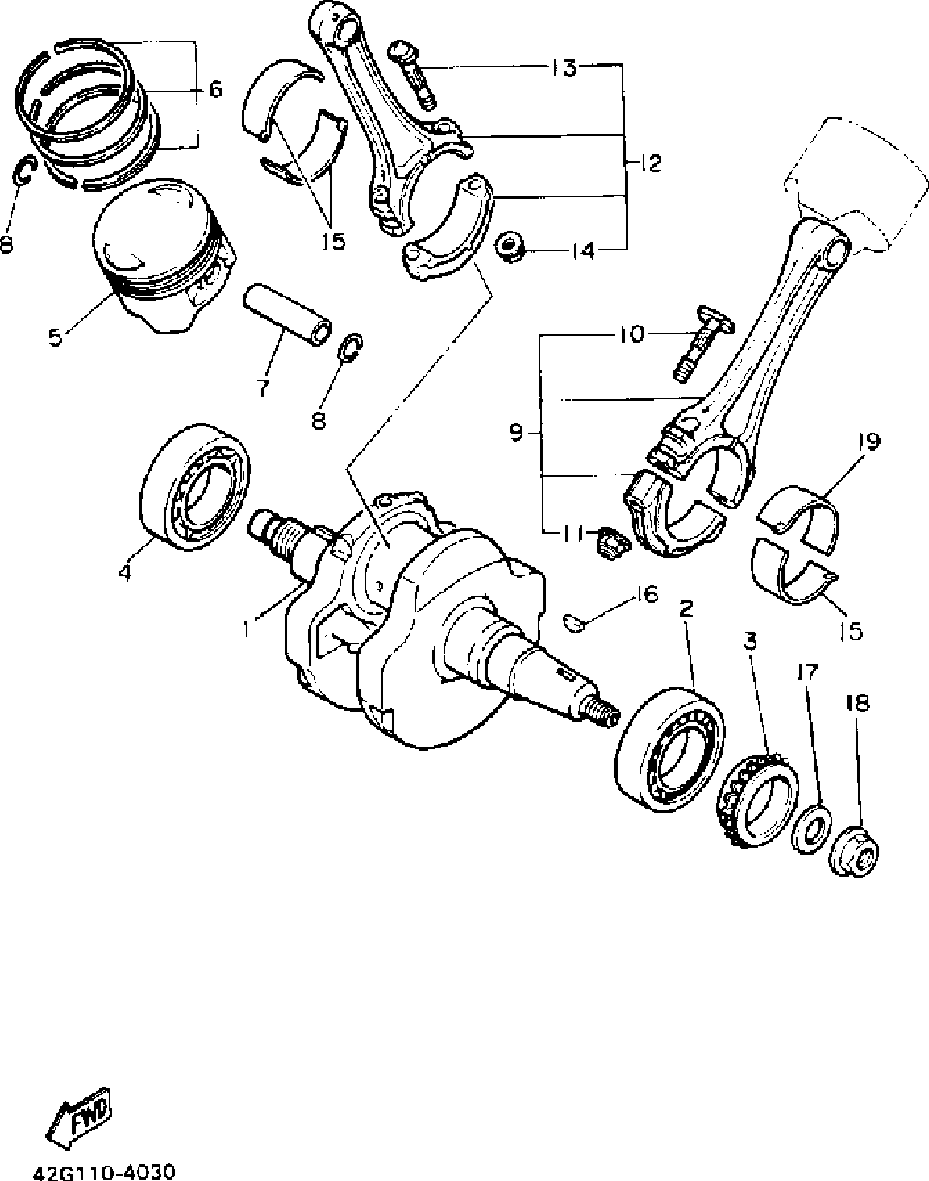 6
13
12
8
15
14
5
7
8
10
9
19
4
11
1
16
2
15
3
17
18
FWD
42G110-4030