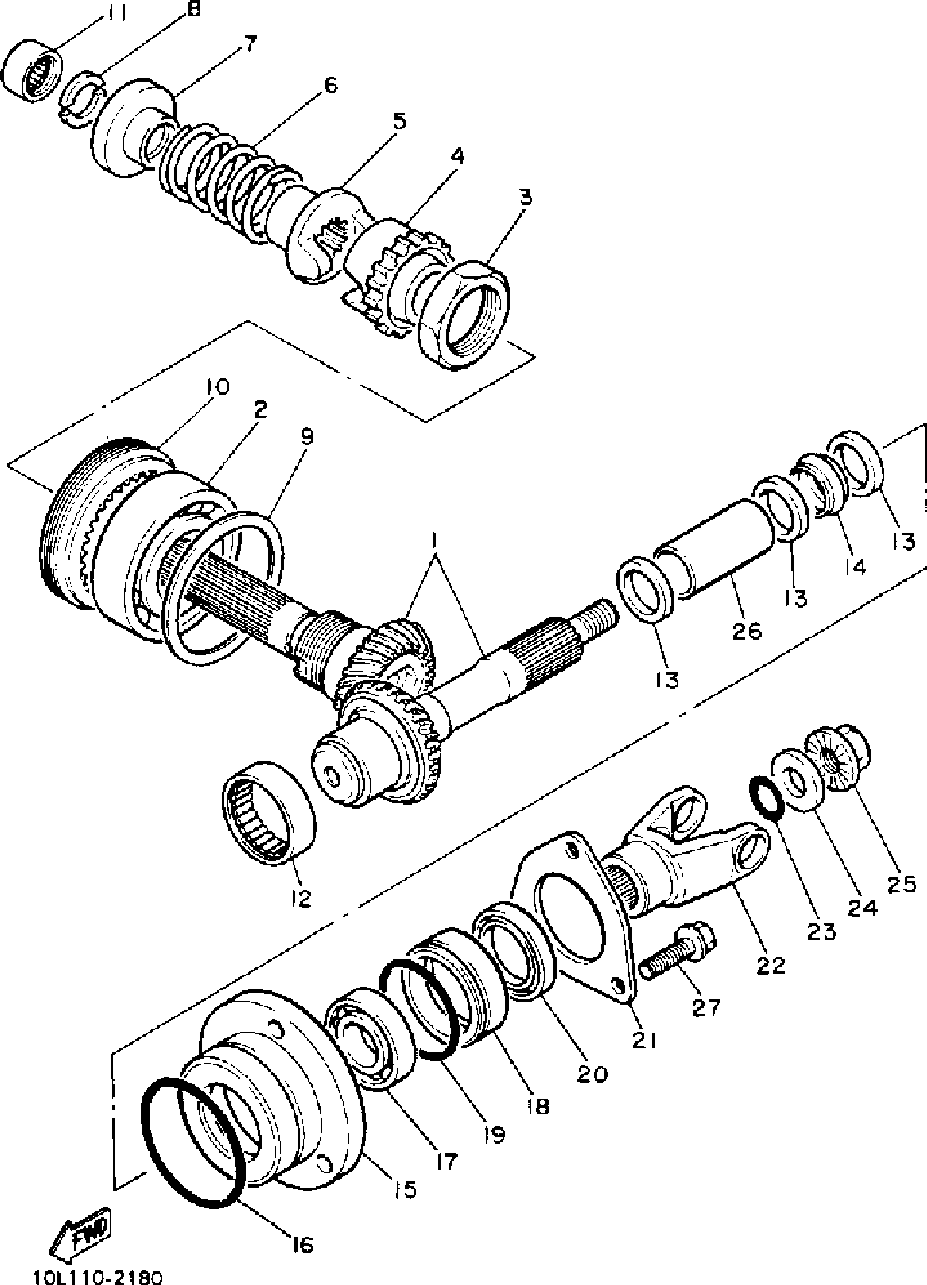 11
8
7
6
5
4
3
10
2
9
1
13
14
13
26
13
12
25
24
23
22
27
21
20
18
19
17
15
16
FWD
10L110-2180