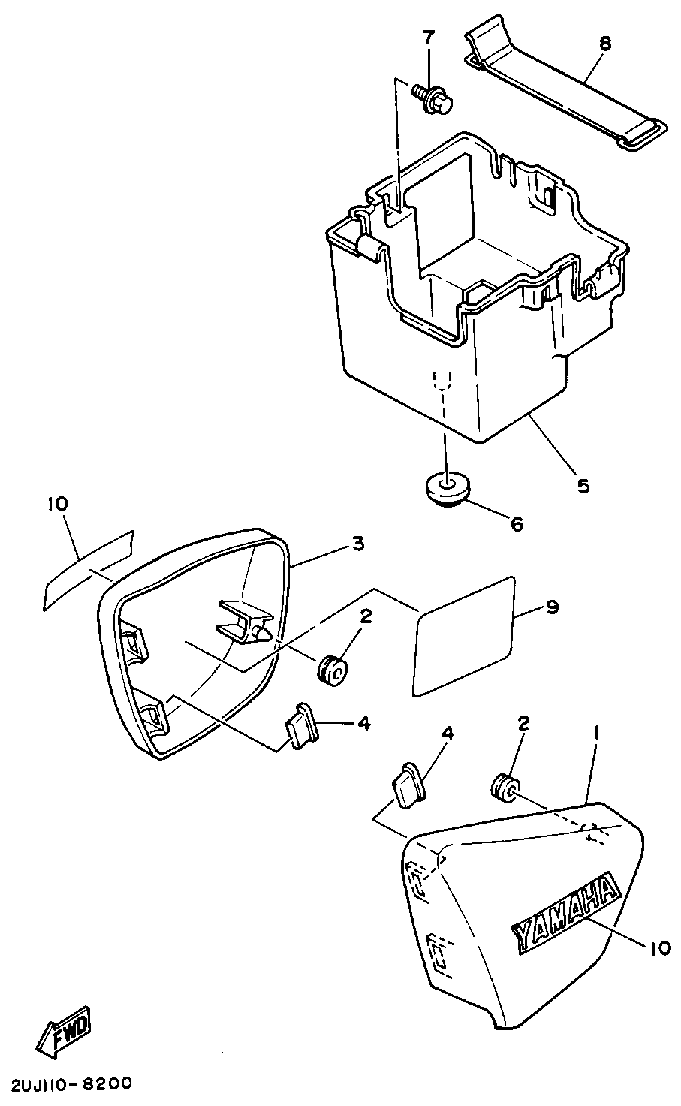 7
8
5
6
10
3
2
9
4
4
2
1
YAMAHA
10
FWD
2UJ110-8200