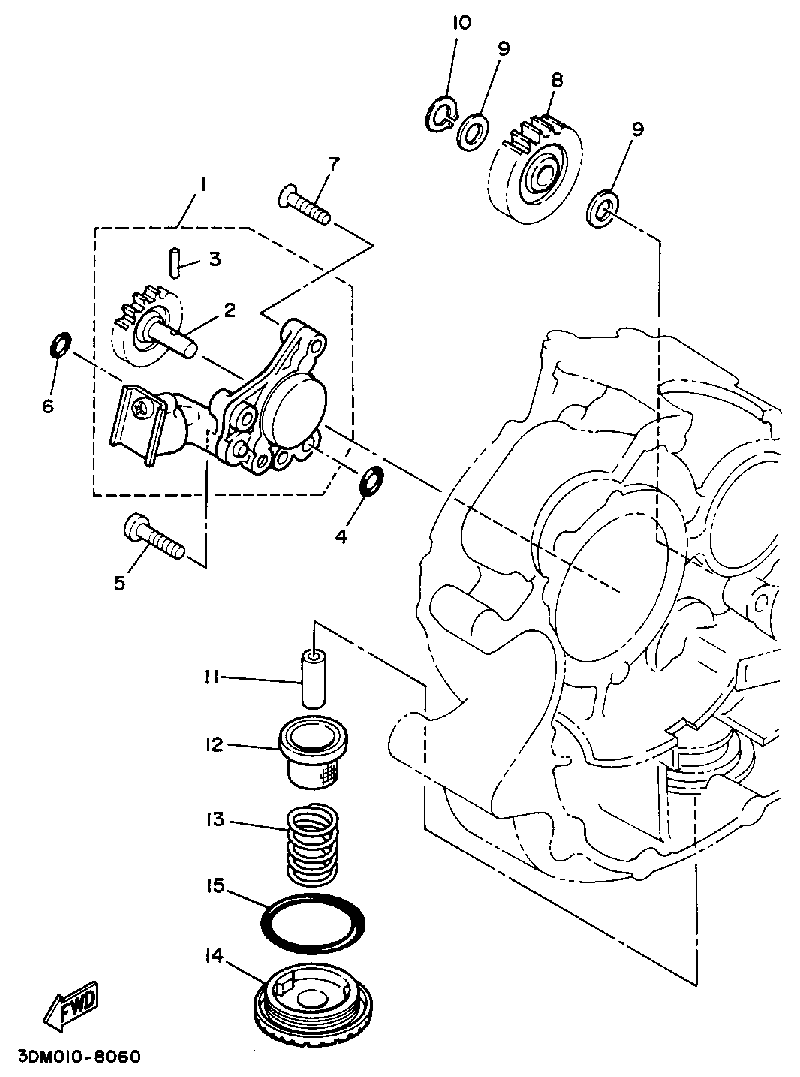 10
9
8
9
7
1
3
2
6
4
5
11
12
13
15
14
FWD
3DM010-8060