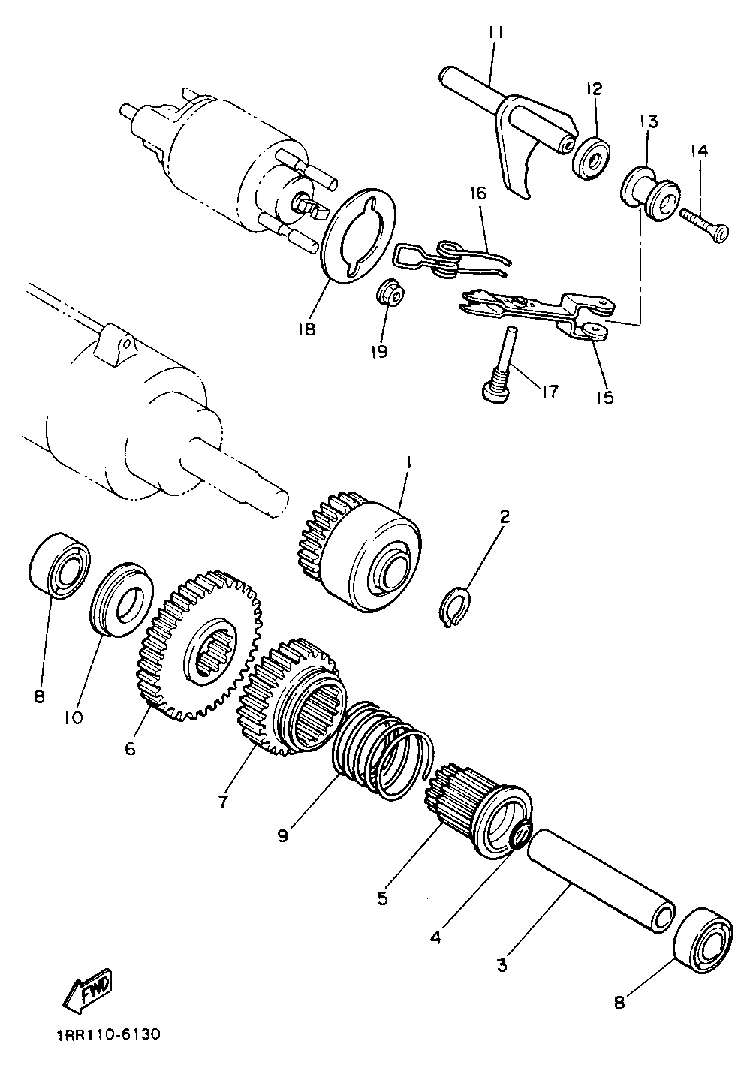 11
12
13
14
16
18
19
17
15
1
2
8
10
6
7
9
5
4
3
8
FWD
1RR110-6130