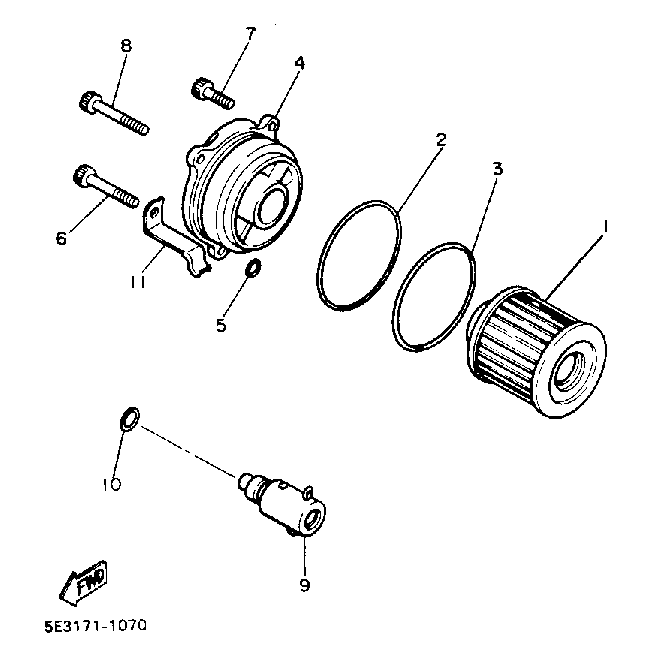 8
7
4
2
3
1
6
11
5
10
9
FWD
5E3171-1070