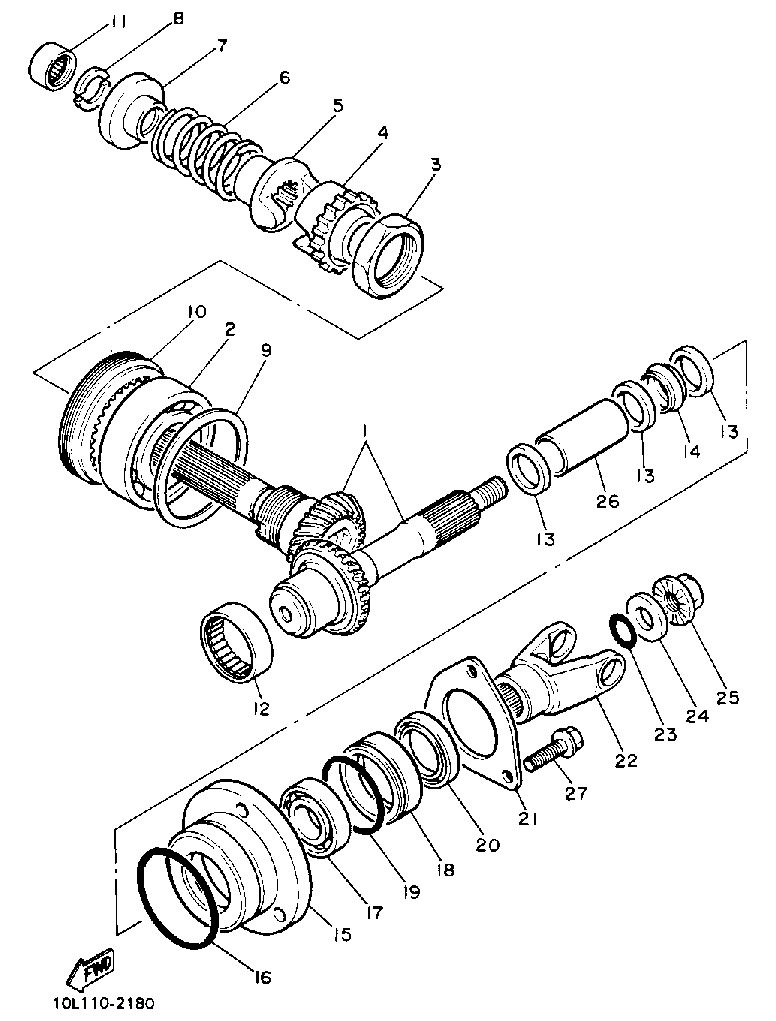 11
8
7
6
5
4
3
10
2
9
1
13
14
13
26
13
12
25
24
23
22
27
21
20
18
19
17
15
16
FWD
10L110-2180