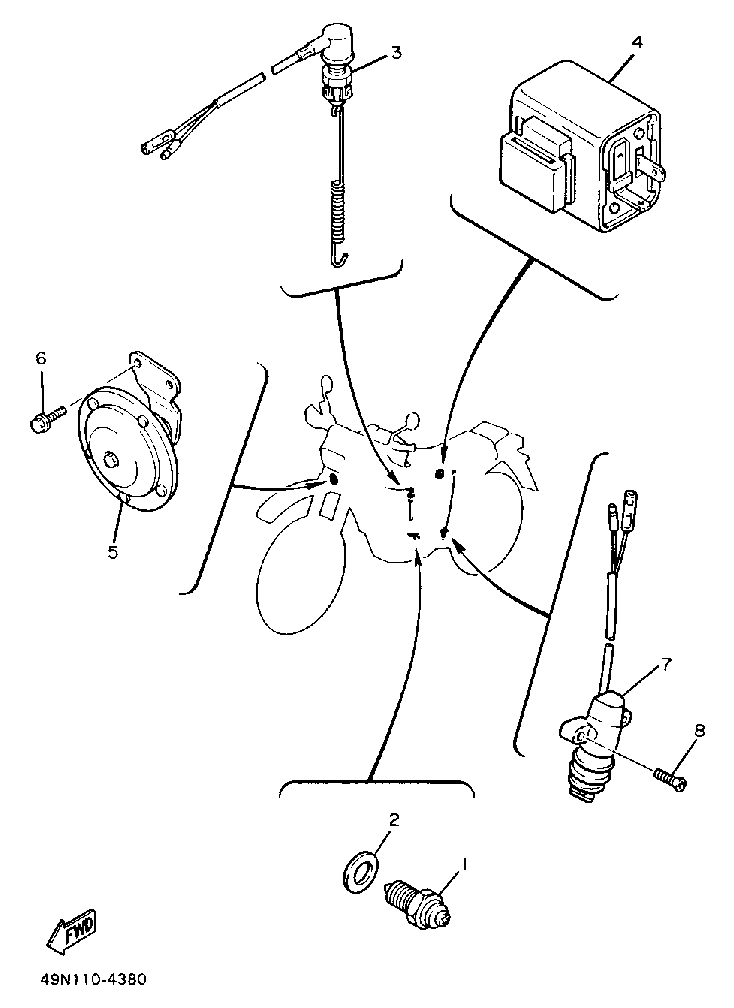 3

4

6

5

7

8

2

1

FWD

49N110-4380