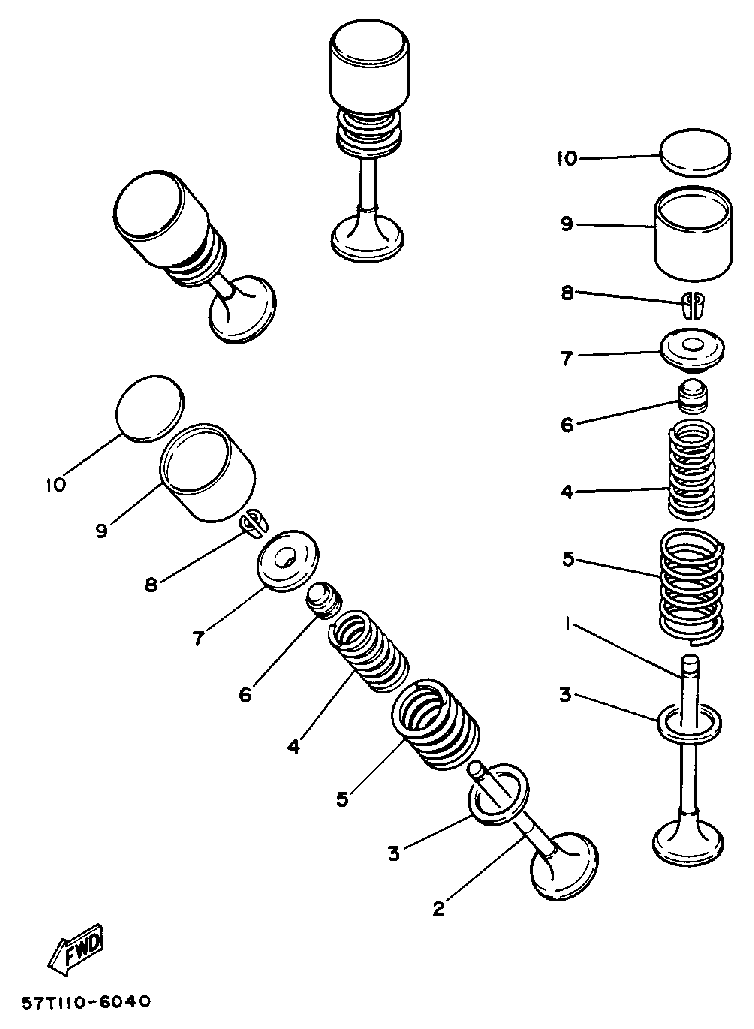 10
9
8
7
6
4
5
1
3
10
9
8
7
6
4
5
3
2
FWD
57T110-6040