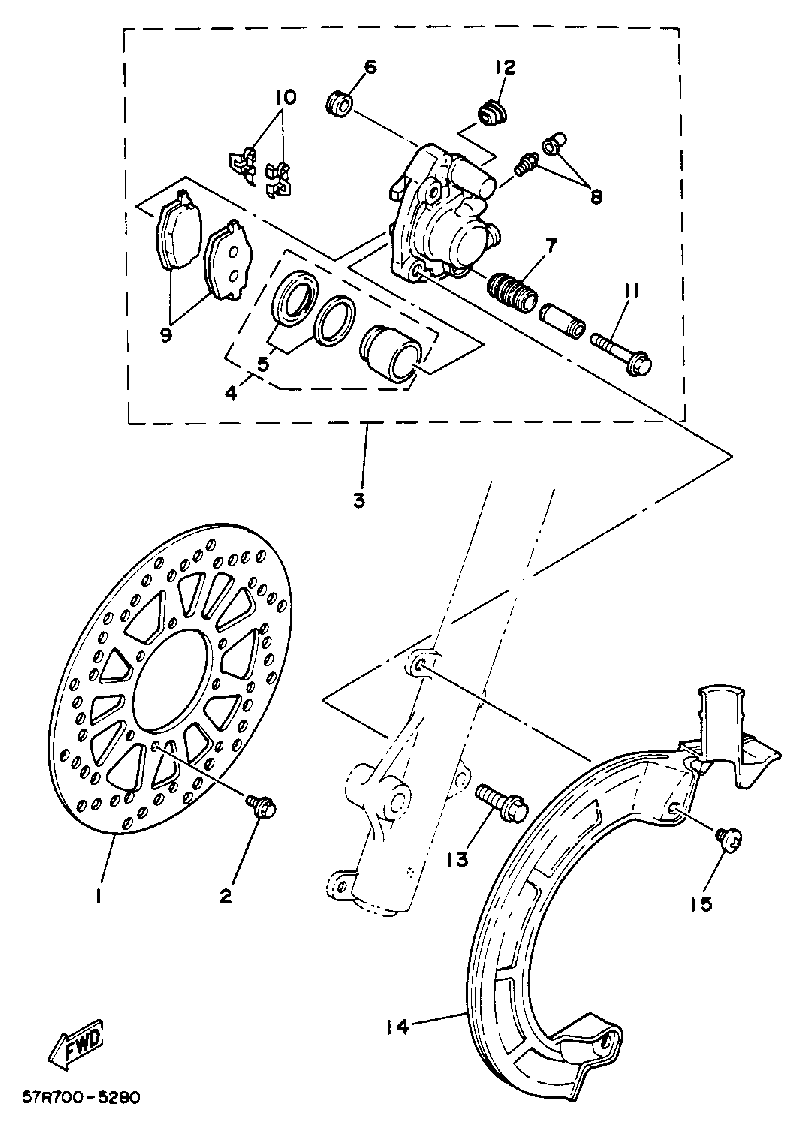 6
12
10
8
7
11
9
5
4
3
1
2
13
15
14
FWD
57R700-5280