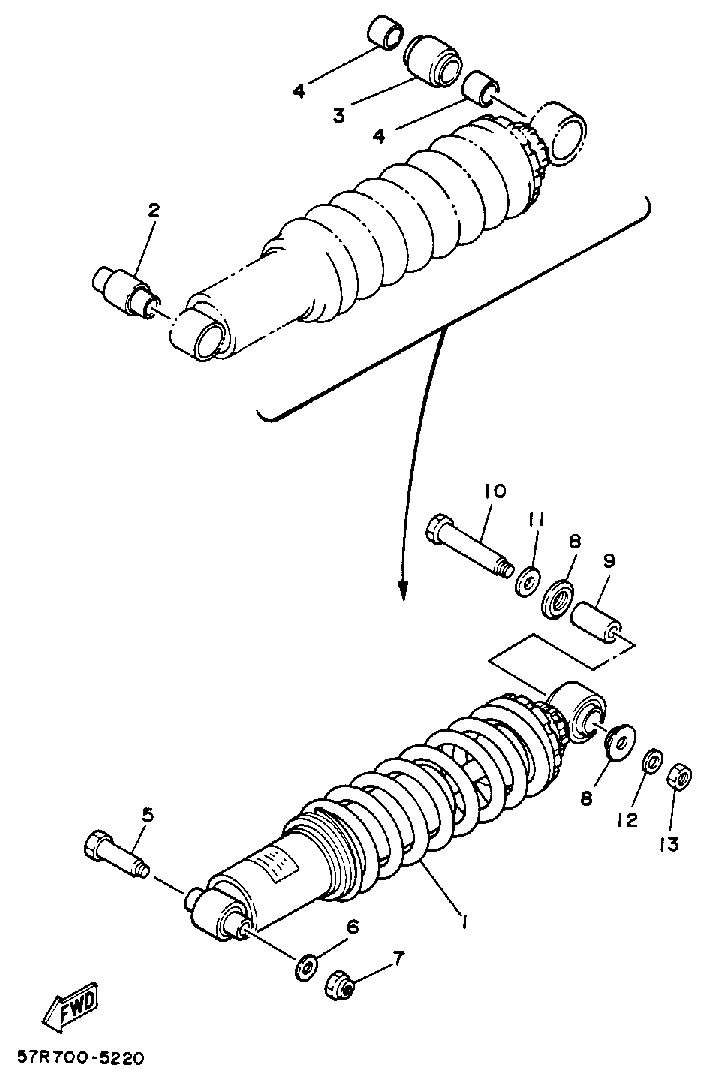 4
3
4
2
10
11
8
9
8
12
13
5
1
6
7
FWD
57R700-5220