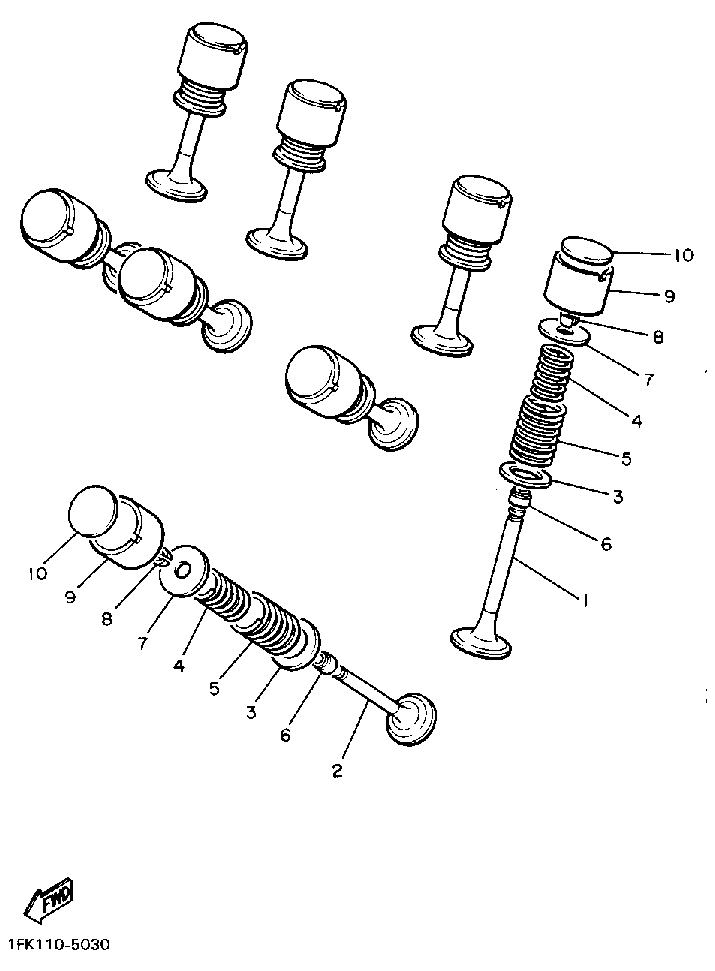 10
9
8
7
4
5
3
6
1
10
9
8
7
4
5
3
6
2
FWD
1FK110-5030