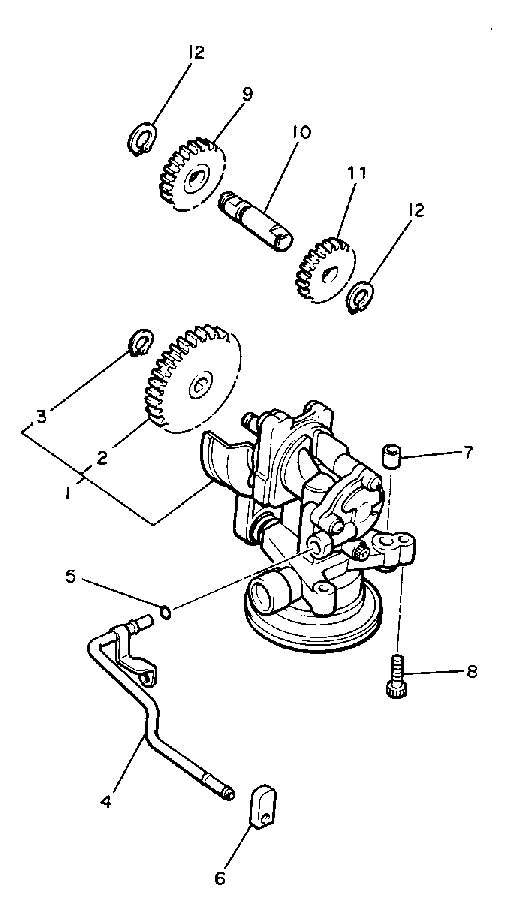 12
9
10
11
12
3
2
1
7
5
8
4
6