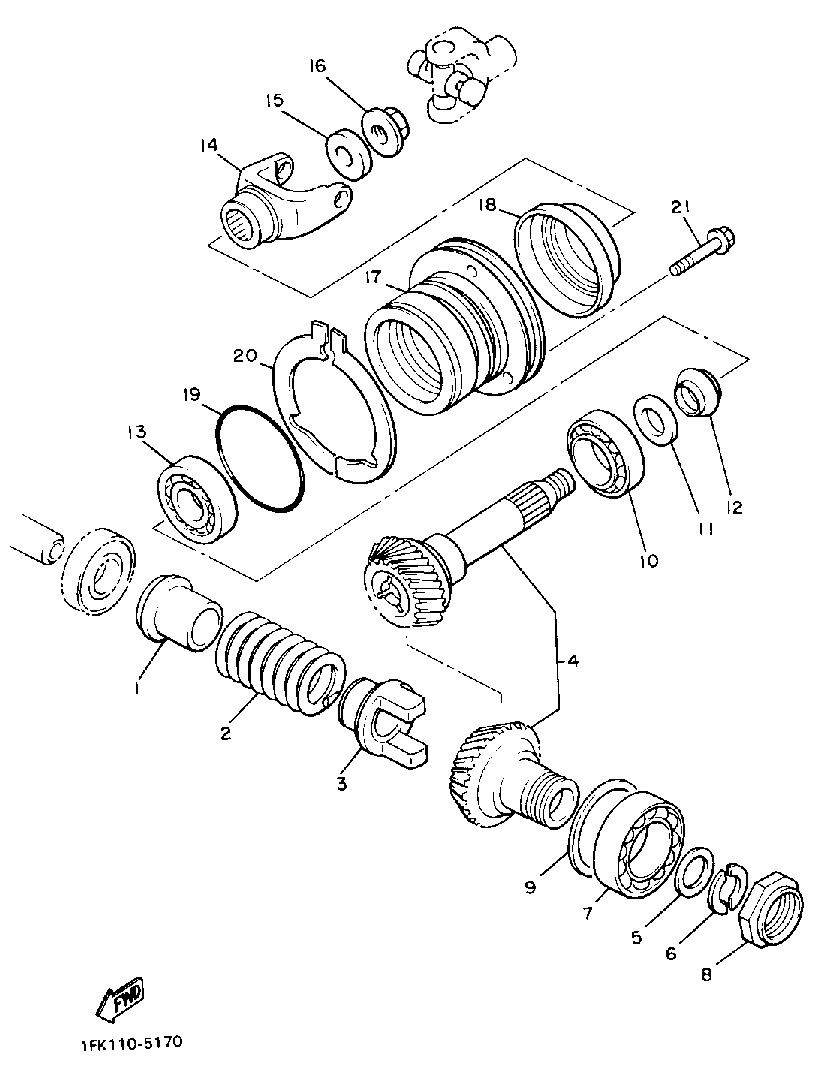 16
15
14
18
21
17
20
19
13
12
11
10
4
1
2
3
9
7
5
6
8
FWD
1FK110-5170