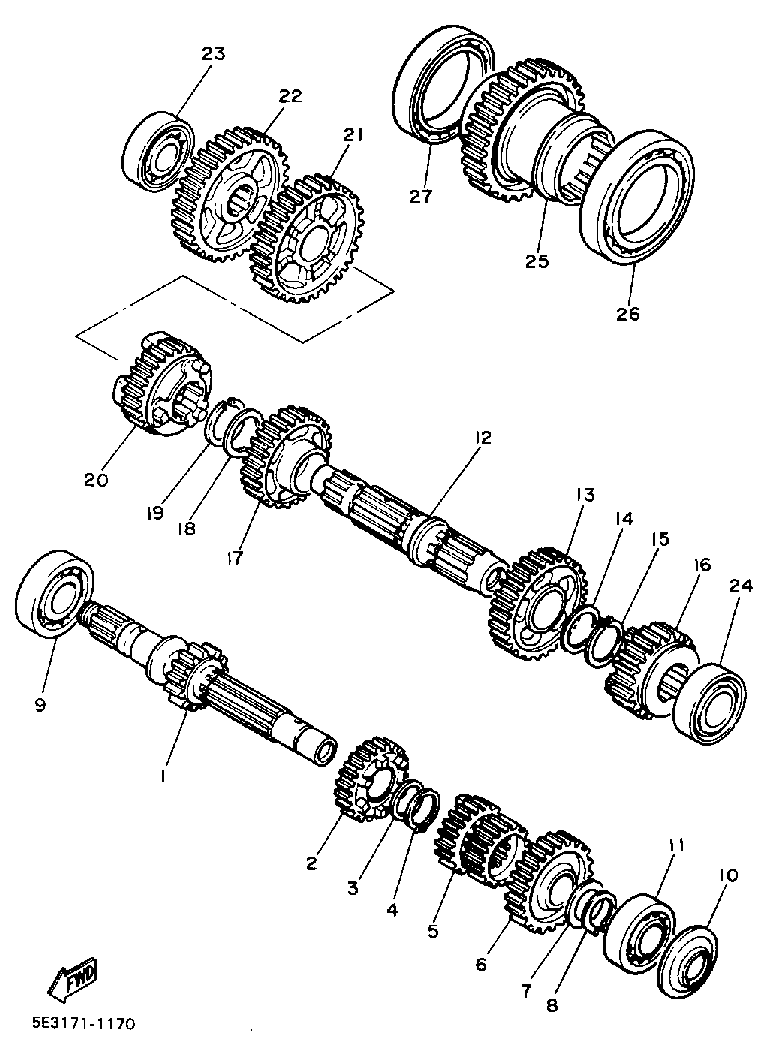 23
22
21
27
25
26
20
19
18
17
12
13
14
15
16
24
9
1
2
3
4
5
6
7
8
11
10
FWD
5E3171-1170