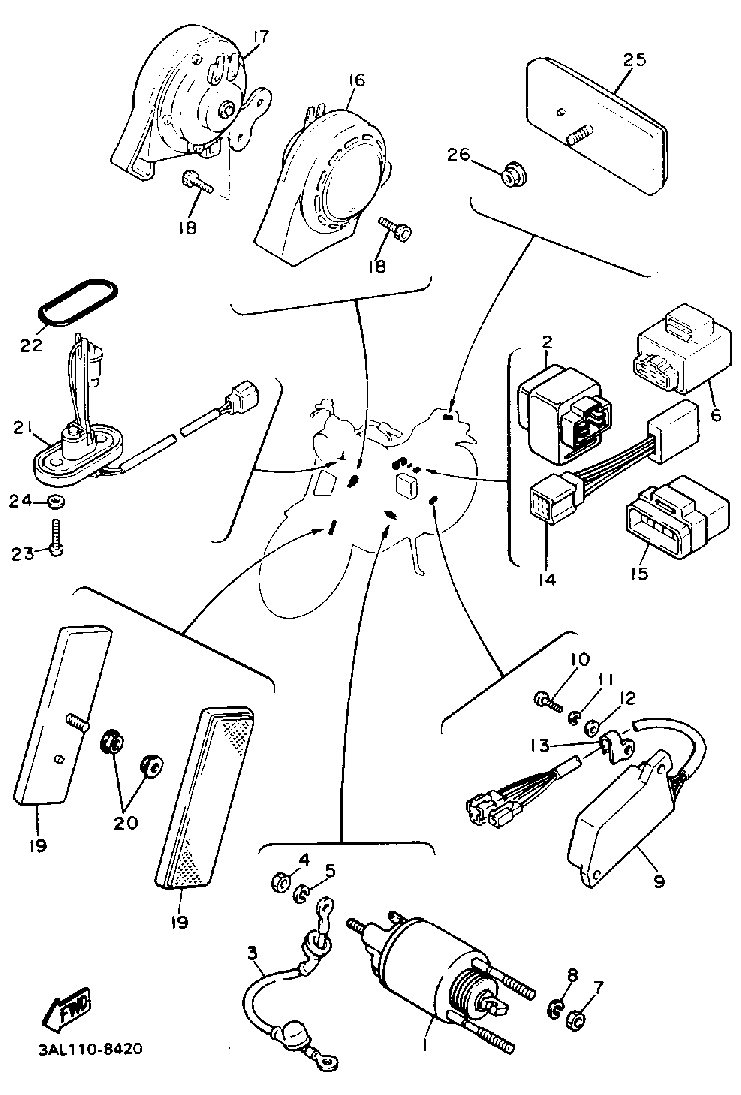 17
16
25
26
18
18
22
2
6
21
24
23
14
15
10
11
12
13
9
19
20
19
4
5
3
8
7
1
FWD
3AL110-8420