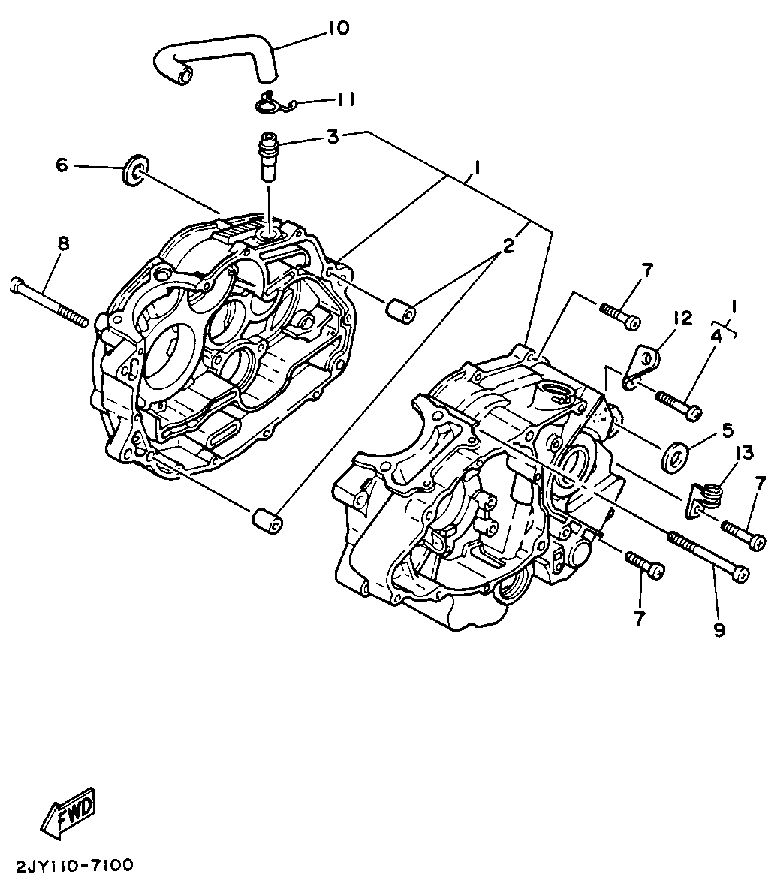 10
11
3
6
1
8
2
7
12
1
4
5
13
7
7
9
FWD
2JY110-7100