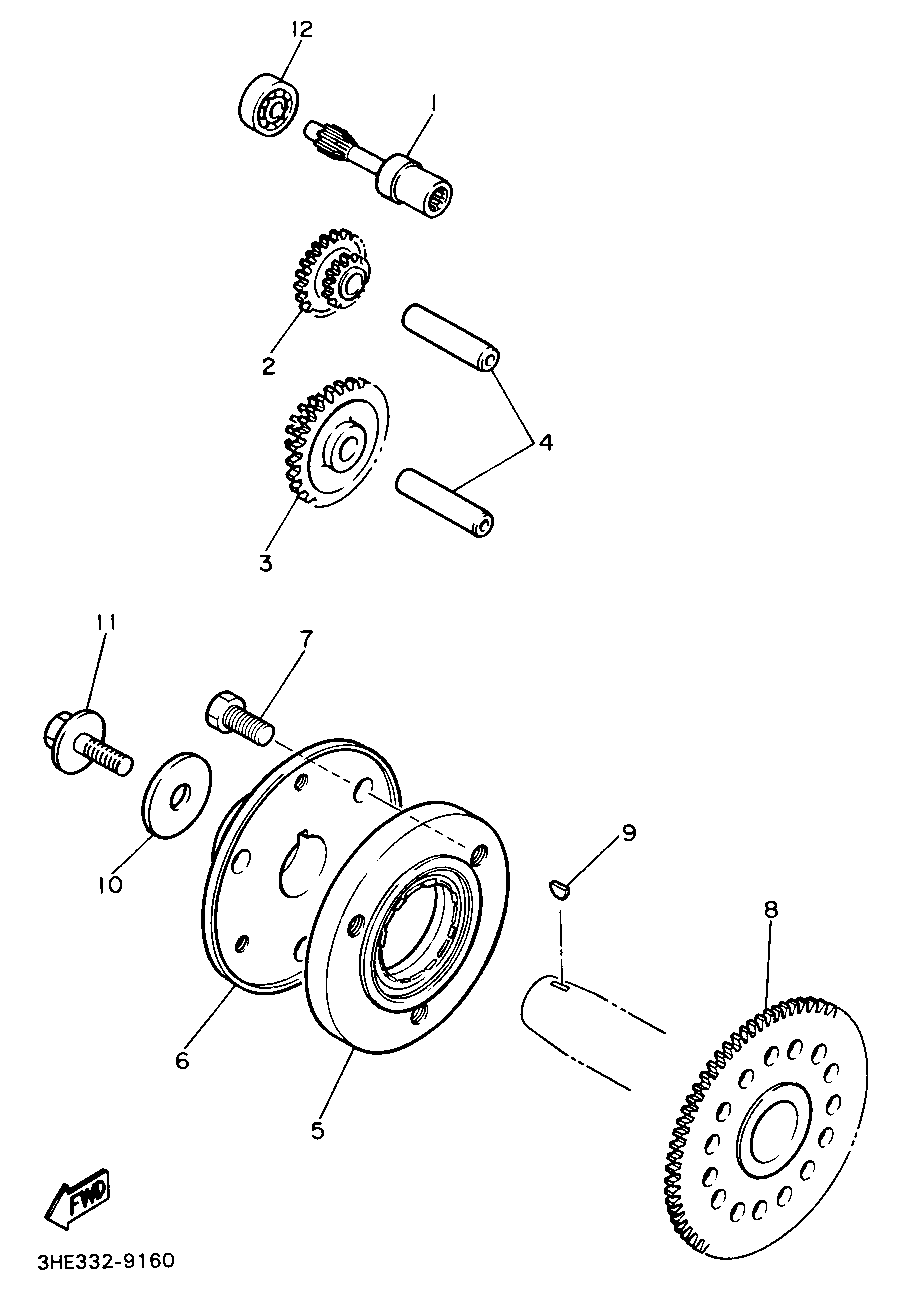 12
1
2
4
3
11
7
10
9
8
6
5
FWD
3HE332-9160