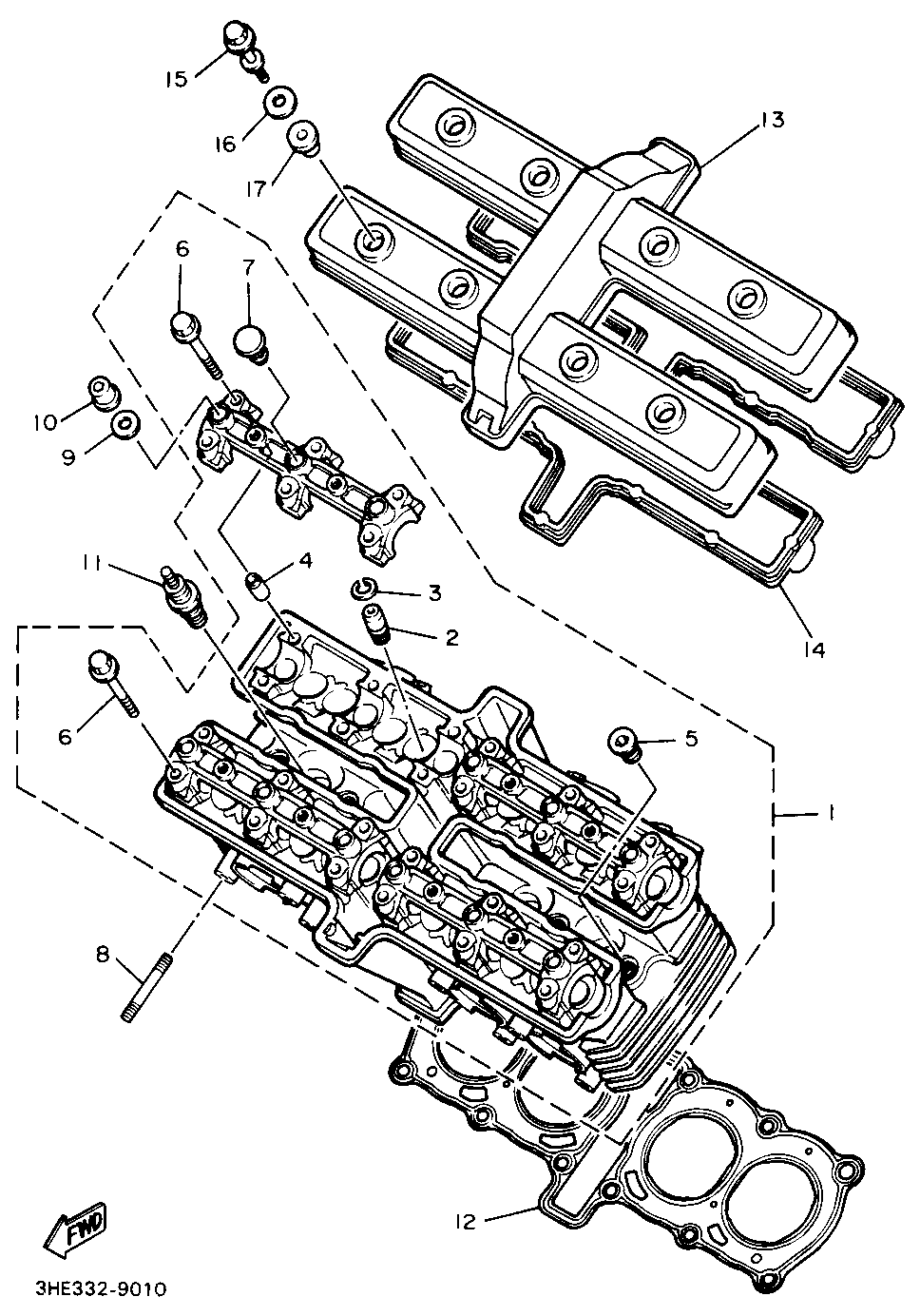 15
16
17
13
6
7
10
9
11
4
3
2
14
6
5
1
8
12
FWD
3HE332-9010