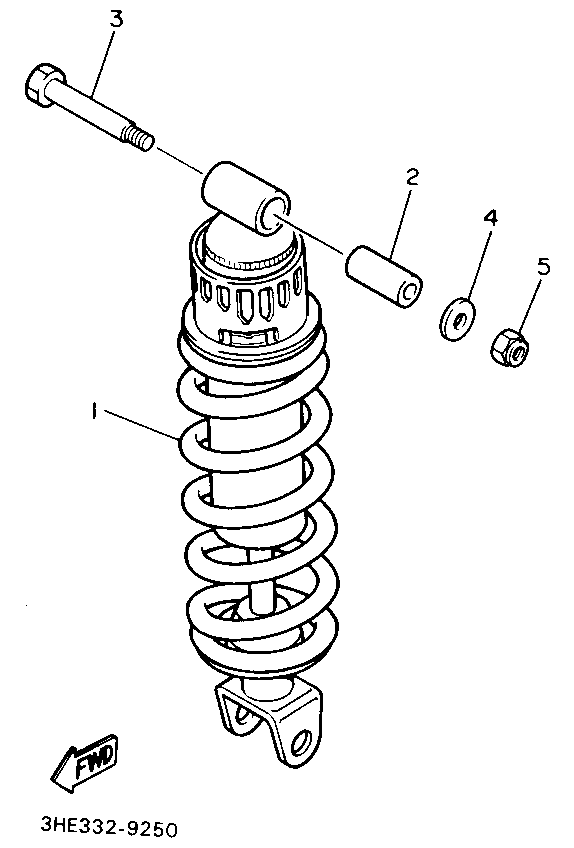 3
2
4
5
1
FWD
3HE332-9250