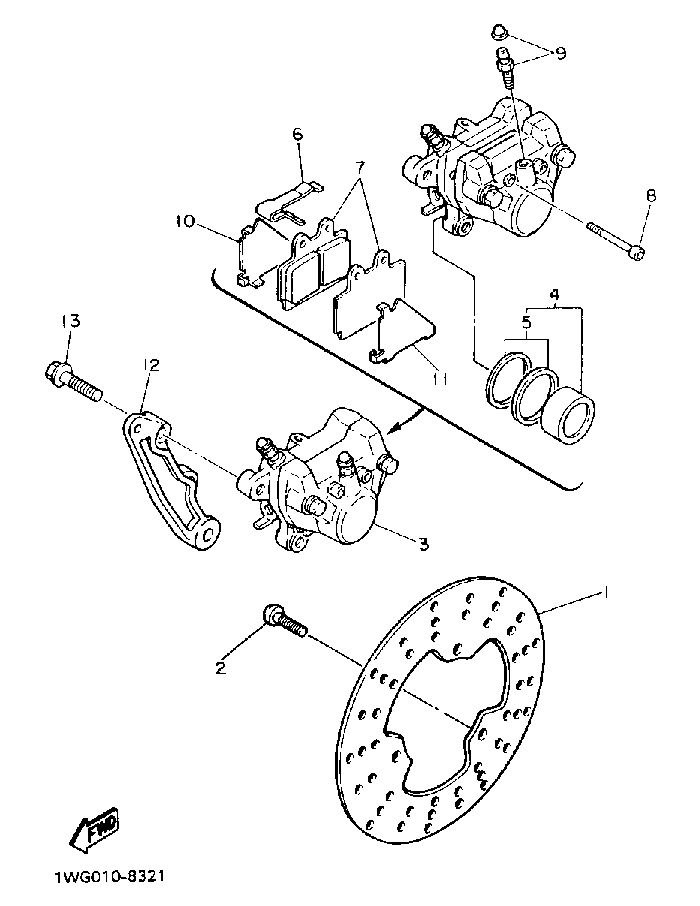 9
6
7
8
10
4
5
13
12
11
3
1
2
FWD
1WG010-8321