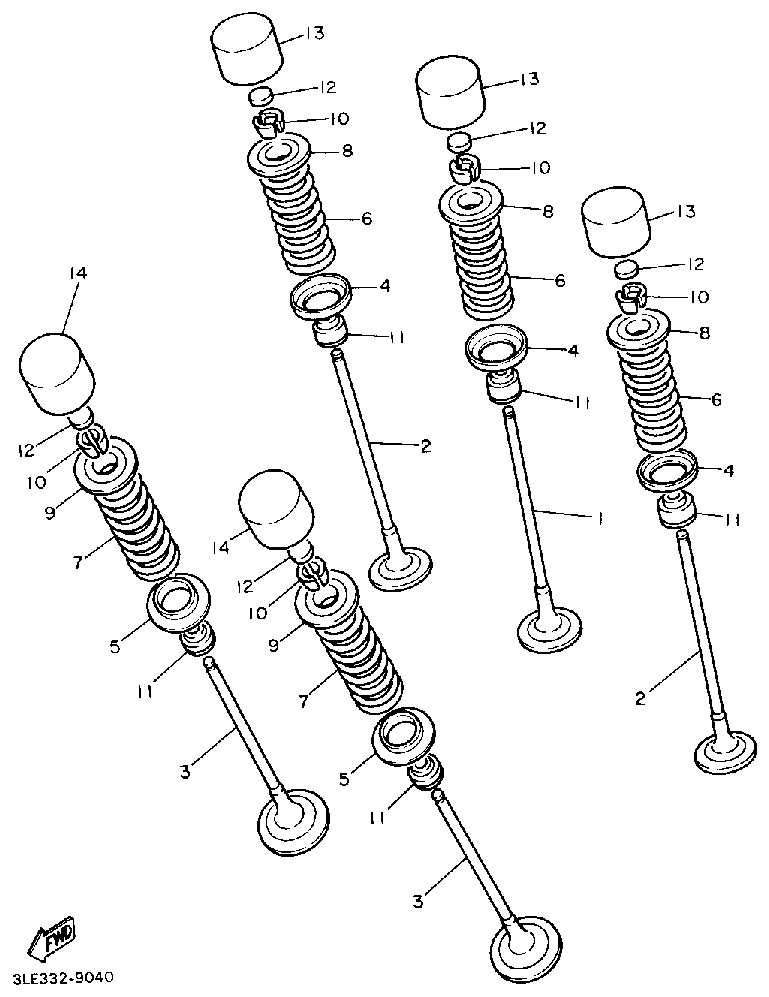 13
12
10
8
6
4
11
2
13
12
10
8
6
4
11
1
13
12
10
8
6
4
11
2
14
12
10
9
7
5
11
3
14
12
10
9
7
5
11
3
FWD
3LE332-9040